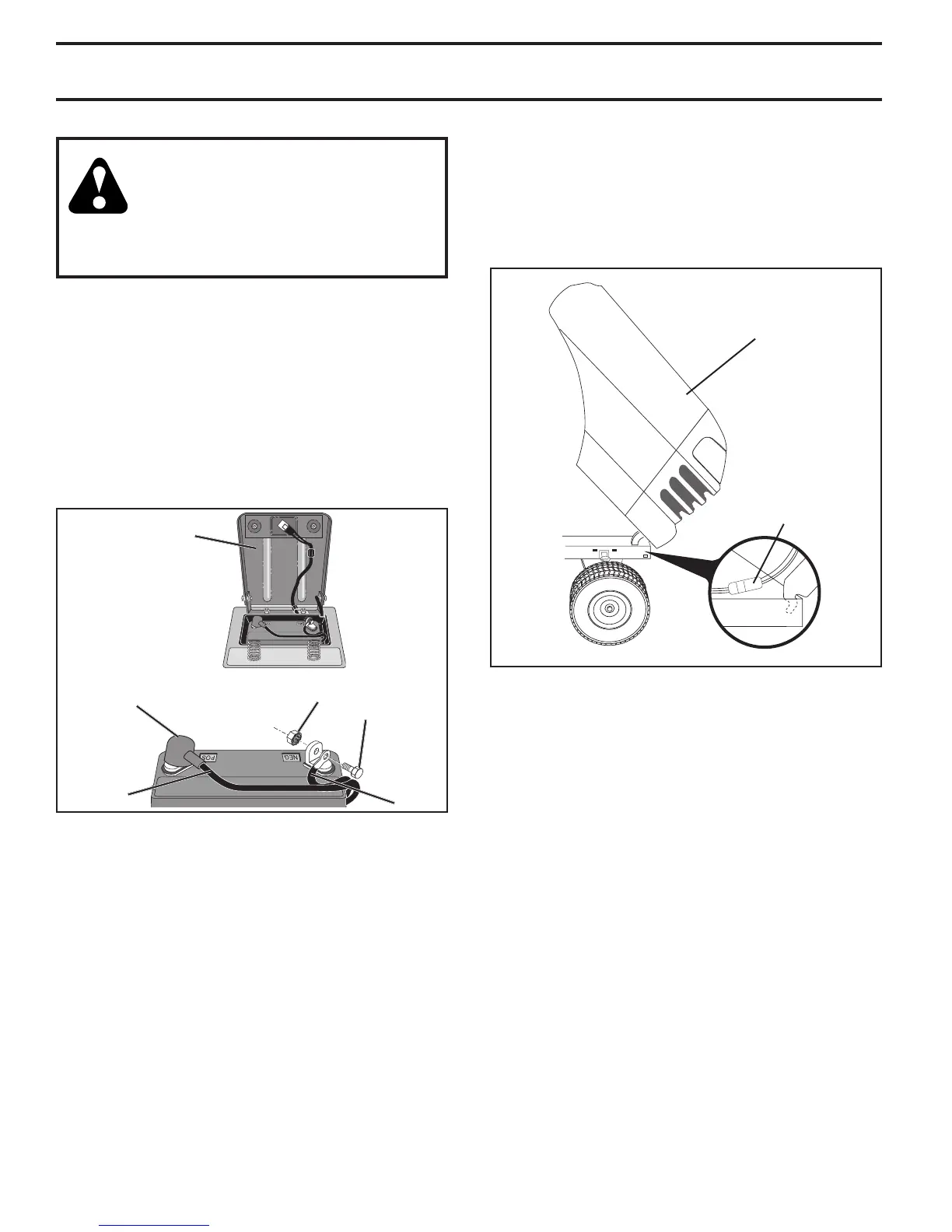 POS

NEG