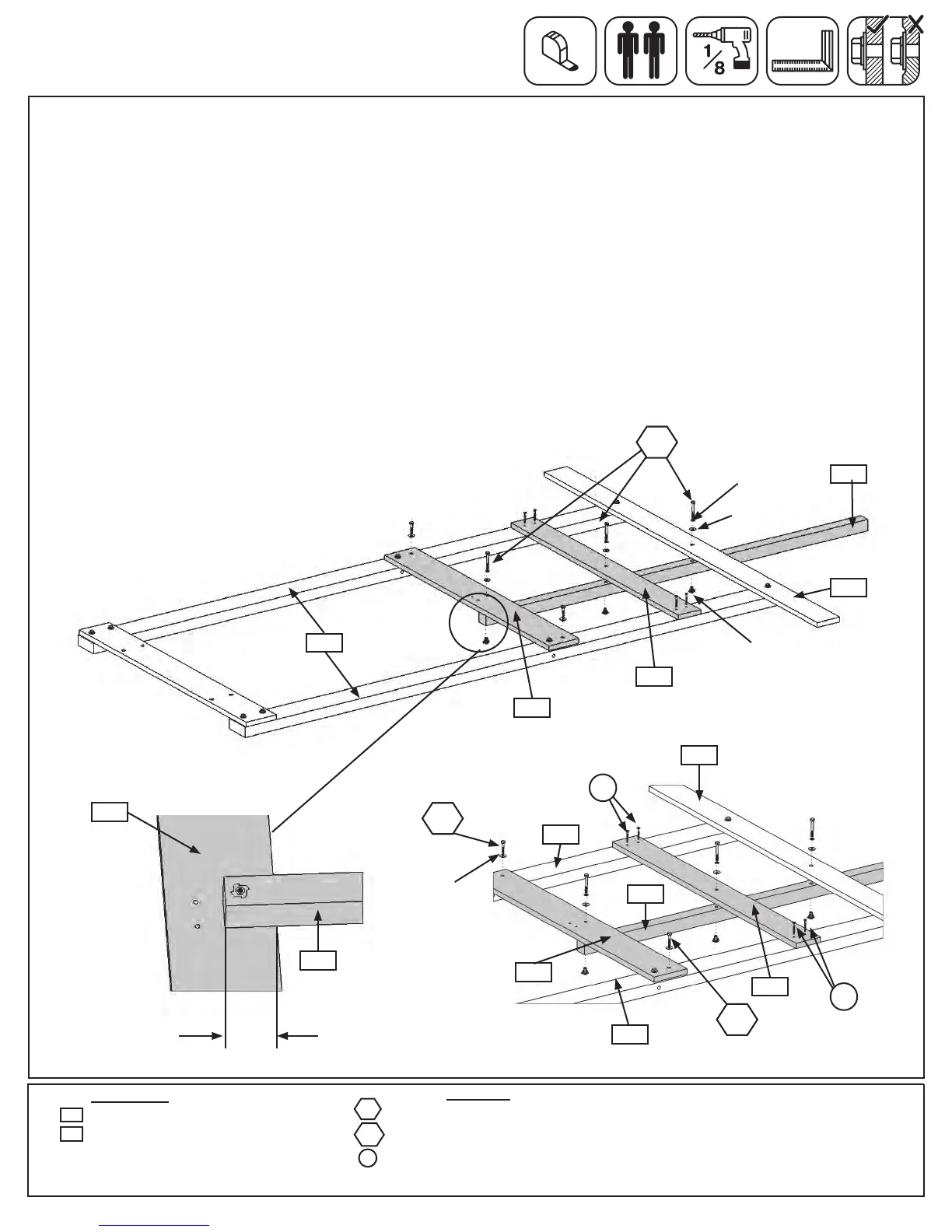 $\frac{1}{8}$