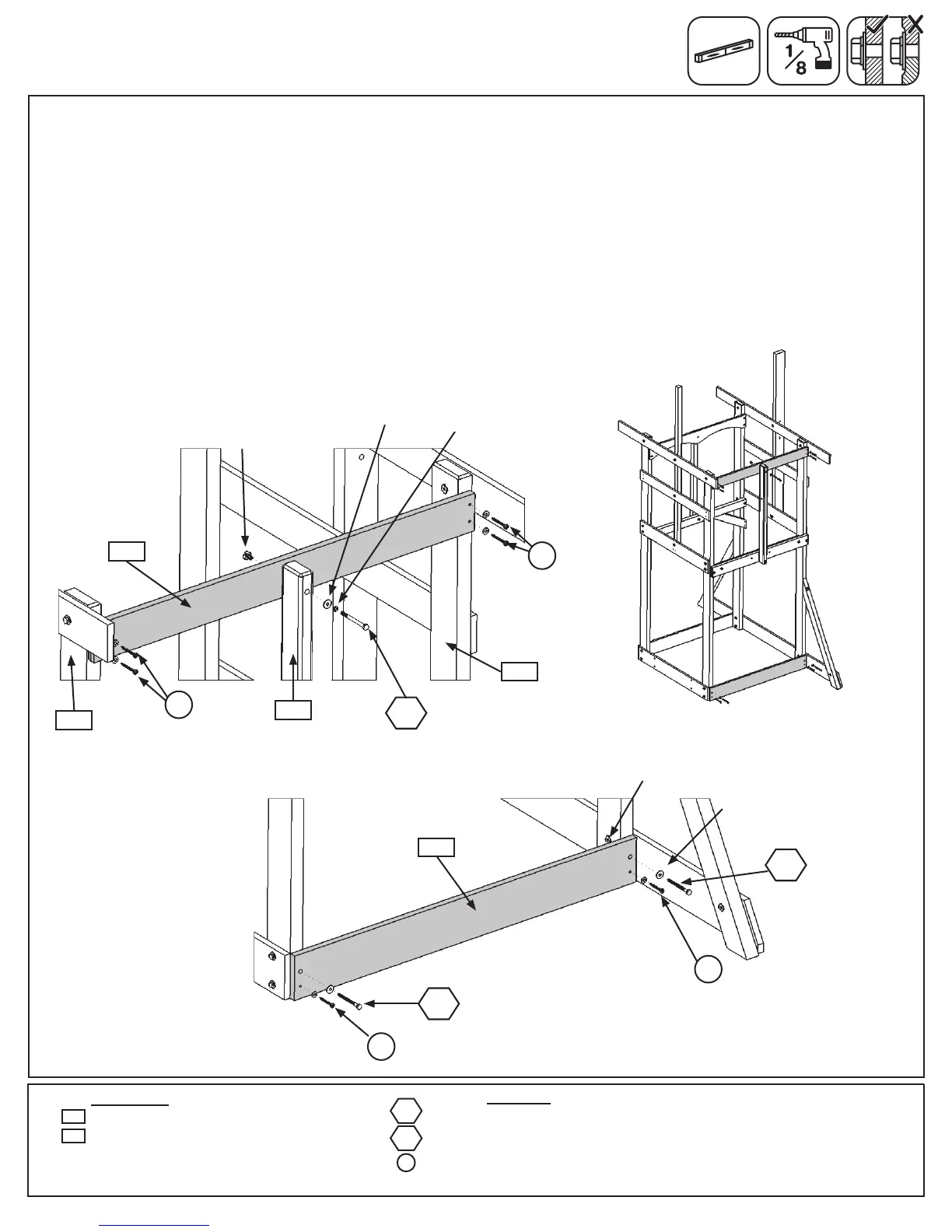 $\frac{1}{8}$