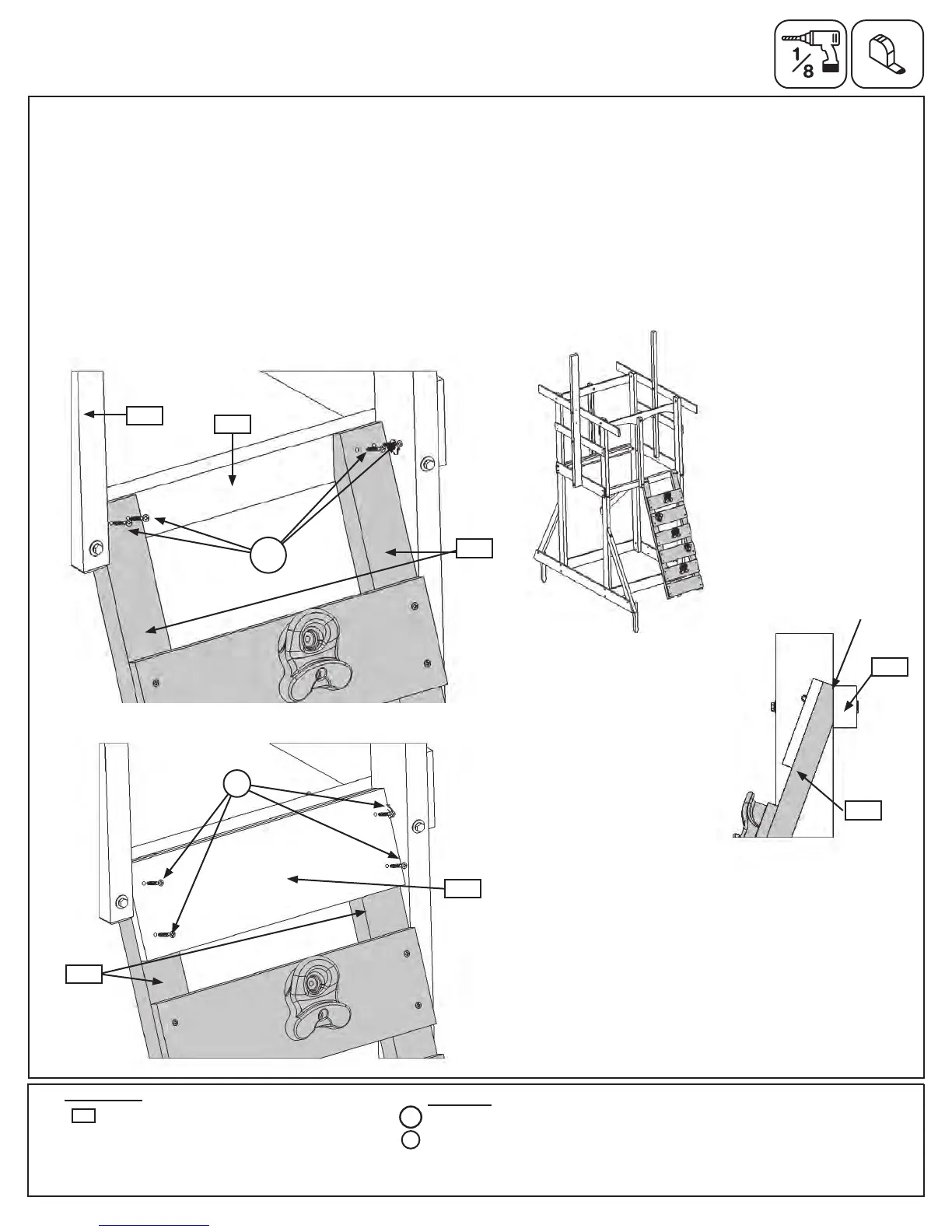 $\frac{1}{8}$