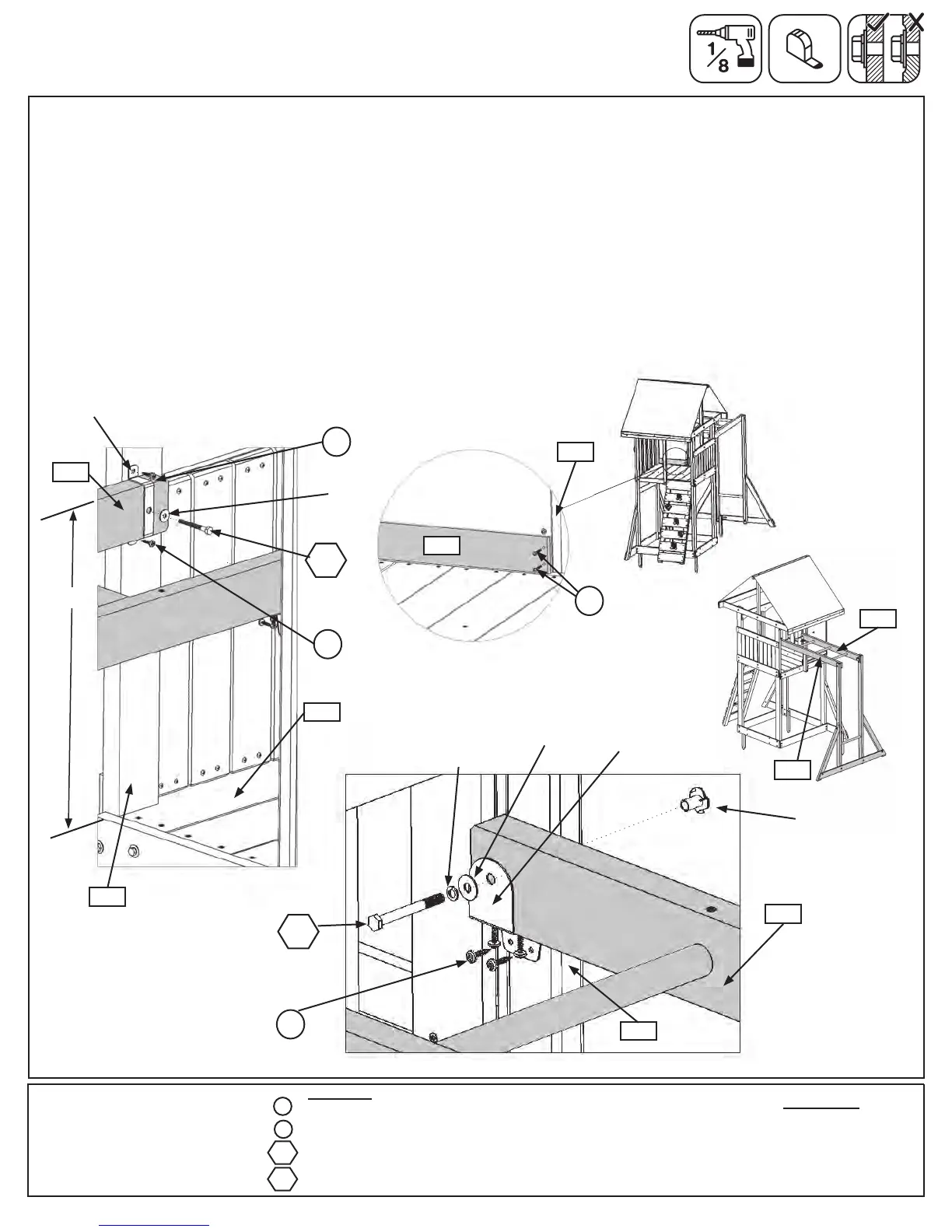 $\frac{1}{8}$