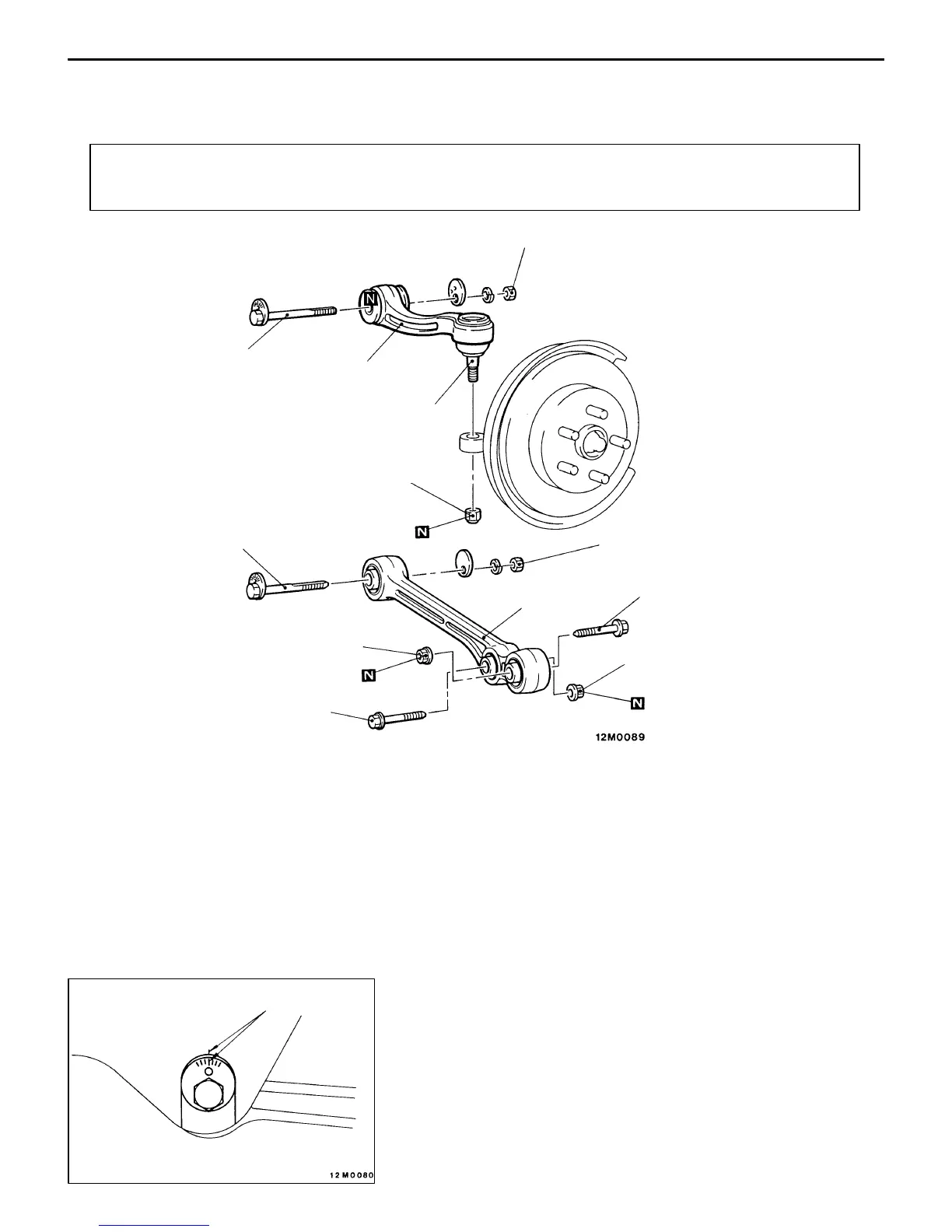 N

N

N

N

12M0089

12M0080