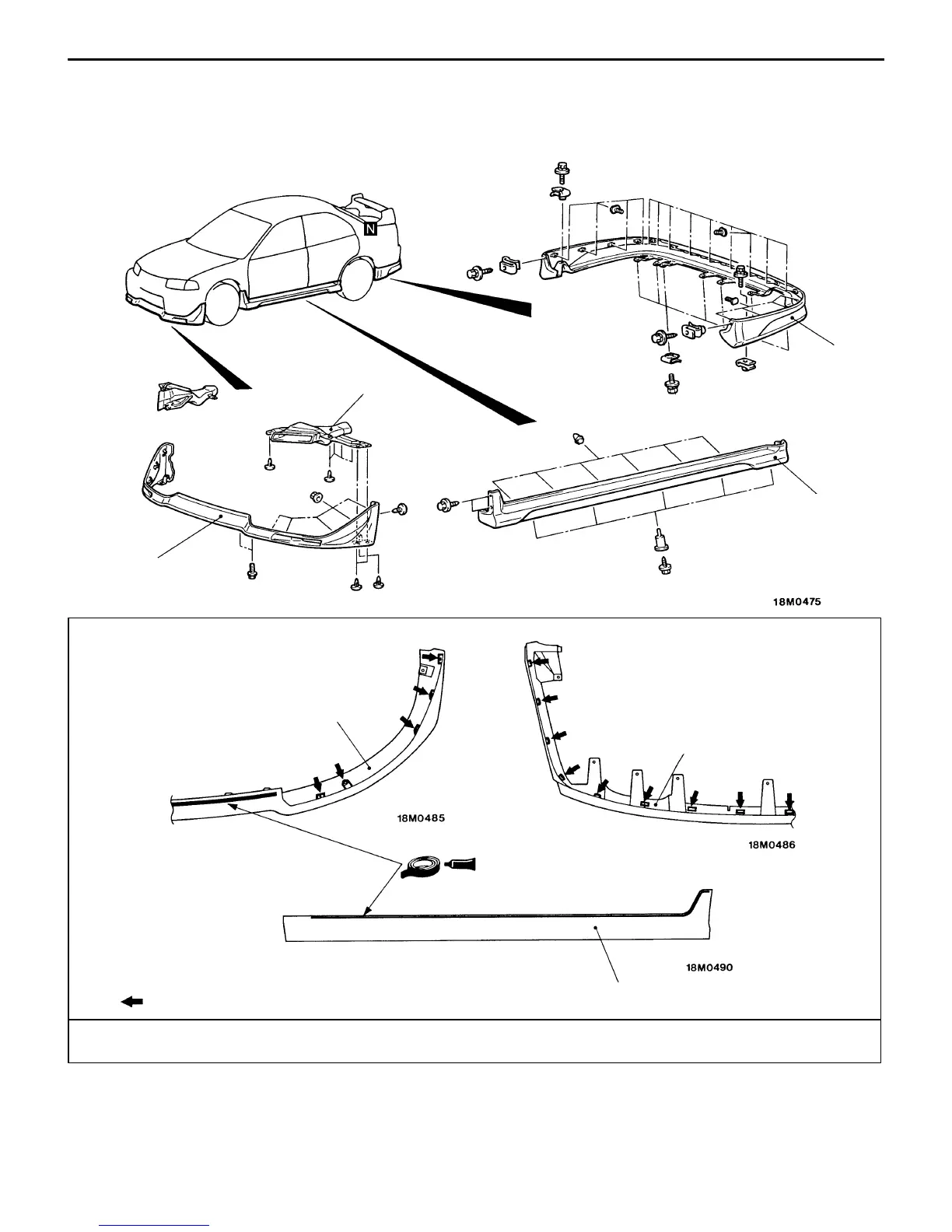 N

18M0475

18M0485

18M0486

18M0490