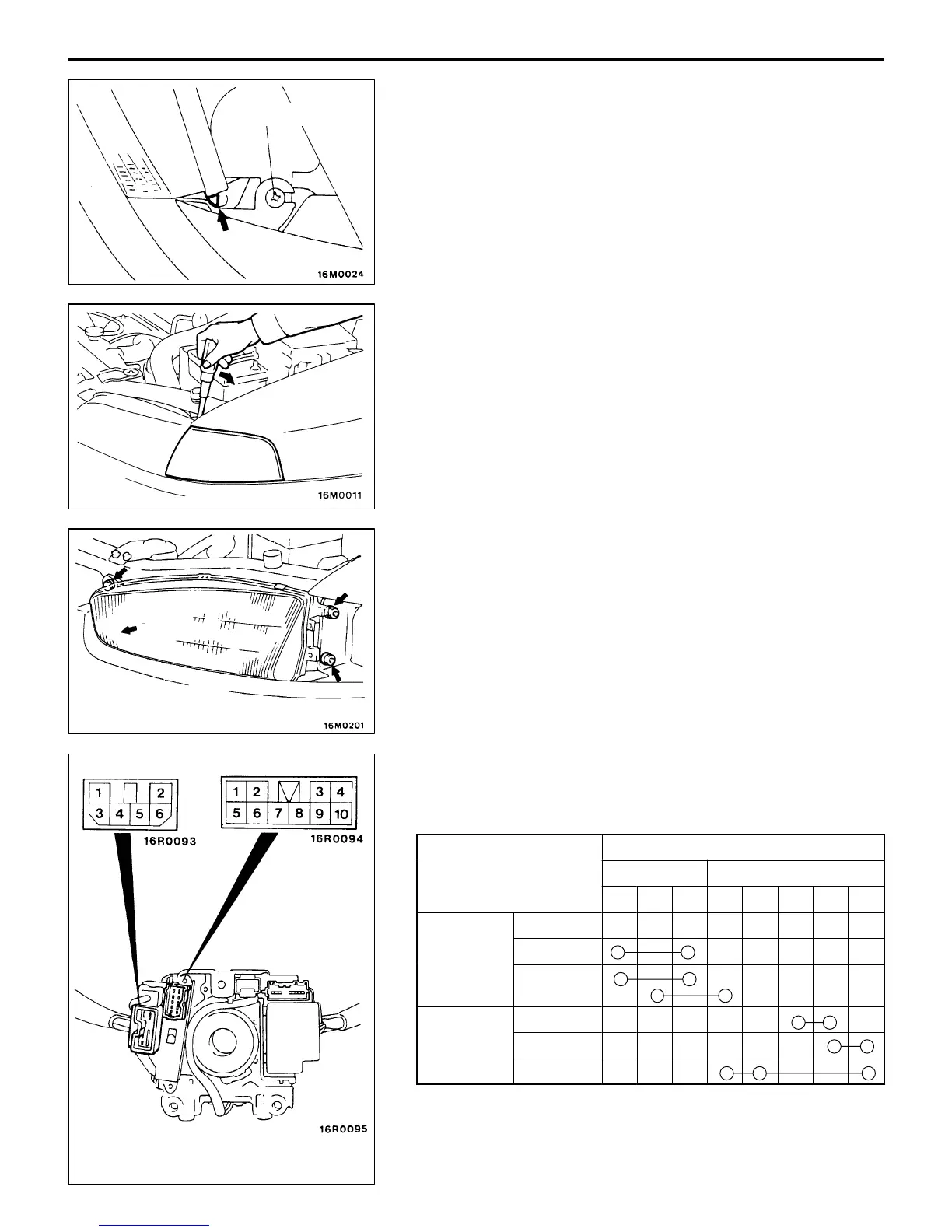 16M0024

16M0011

16M0201

1 2
3 4 5 6

16R0093

1 2 3 4
5 6 7 8 9 10

16R0094

16R0095