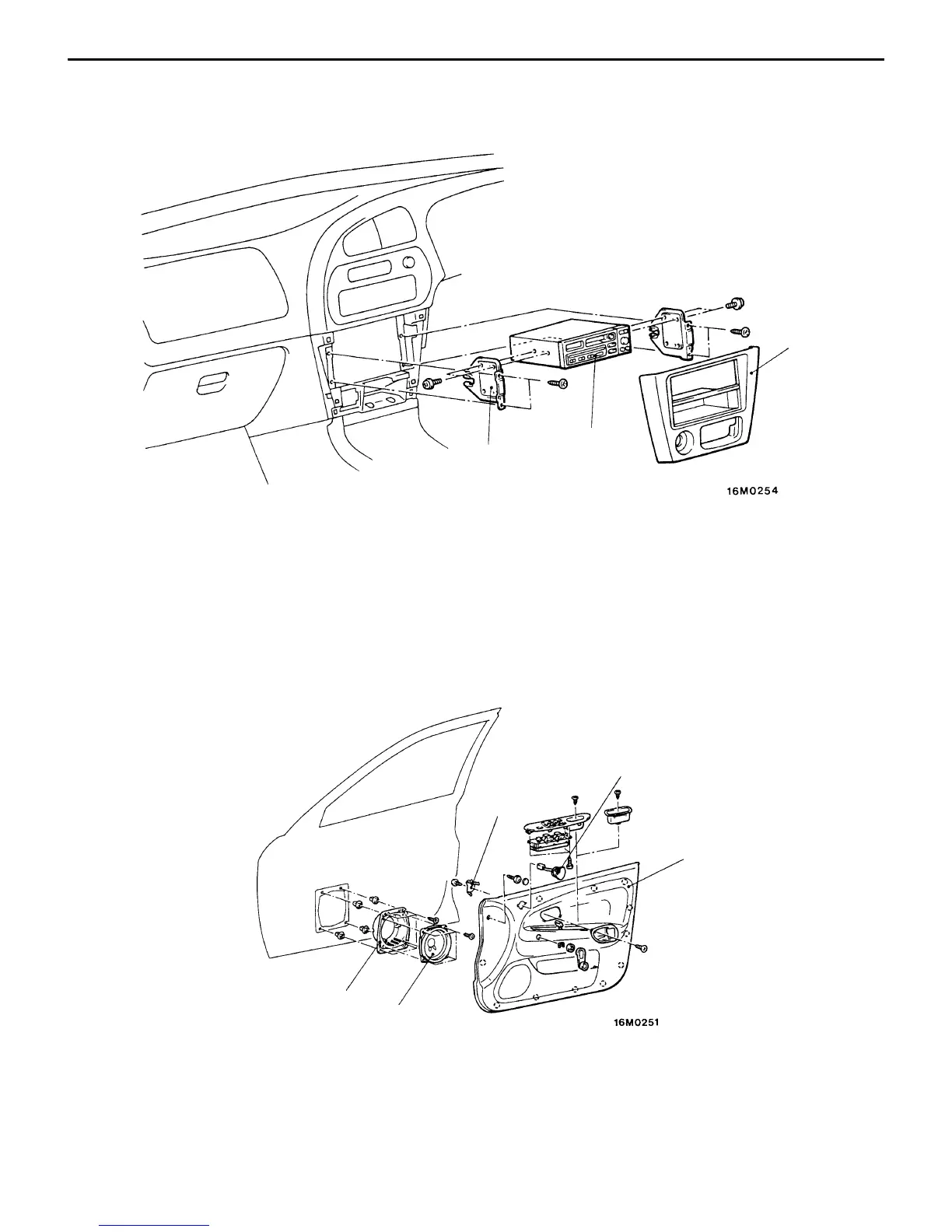 16M0254

16M0251