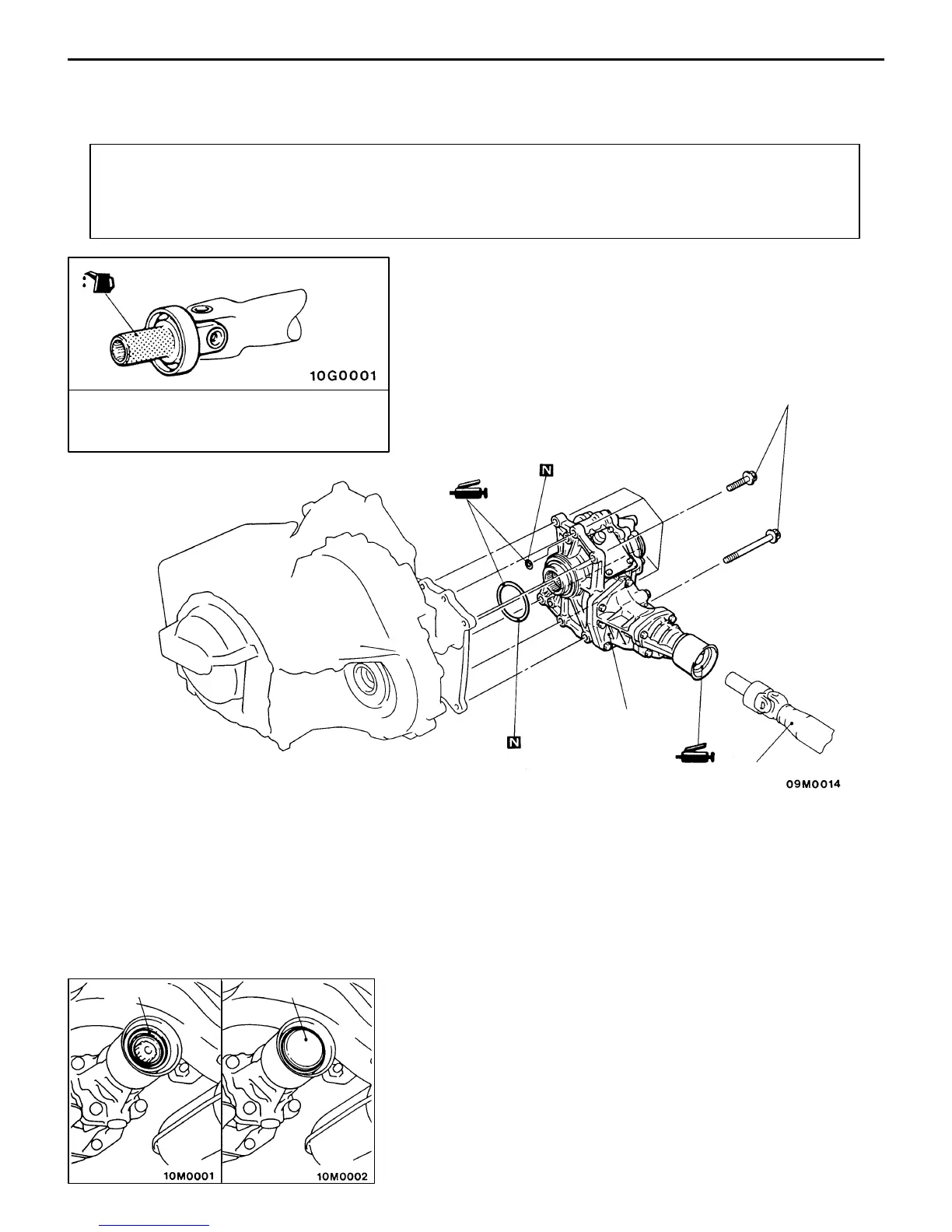 10G0001

N

N

09M0014

10M0001

10M0002