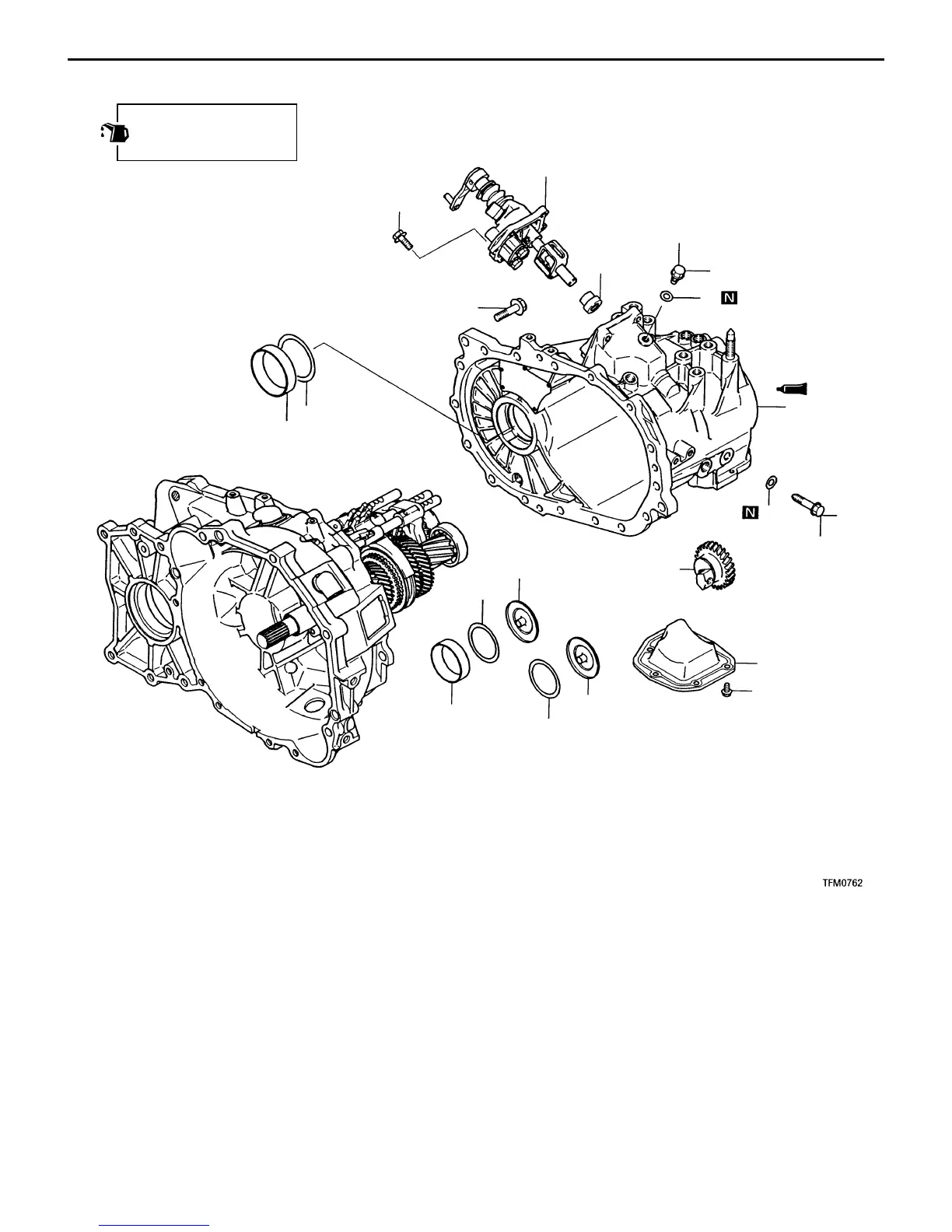 N

N

TFM0762