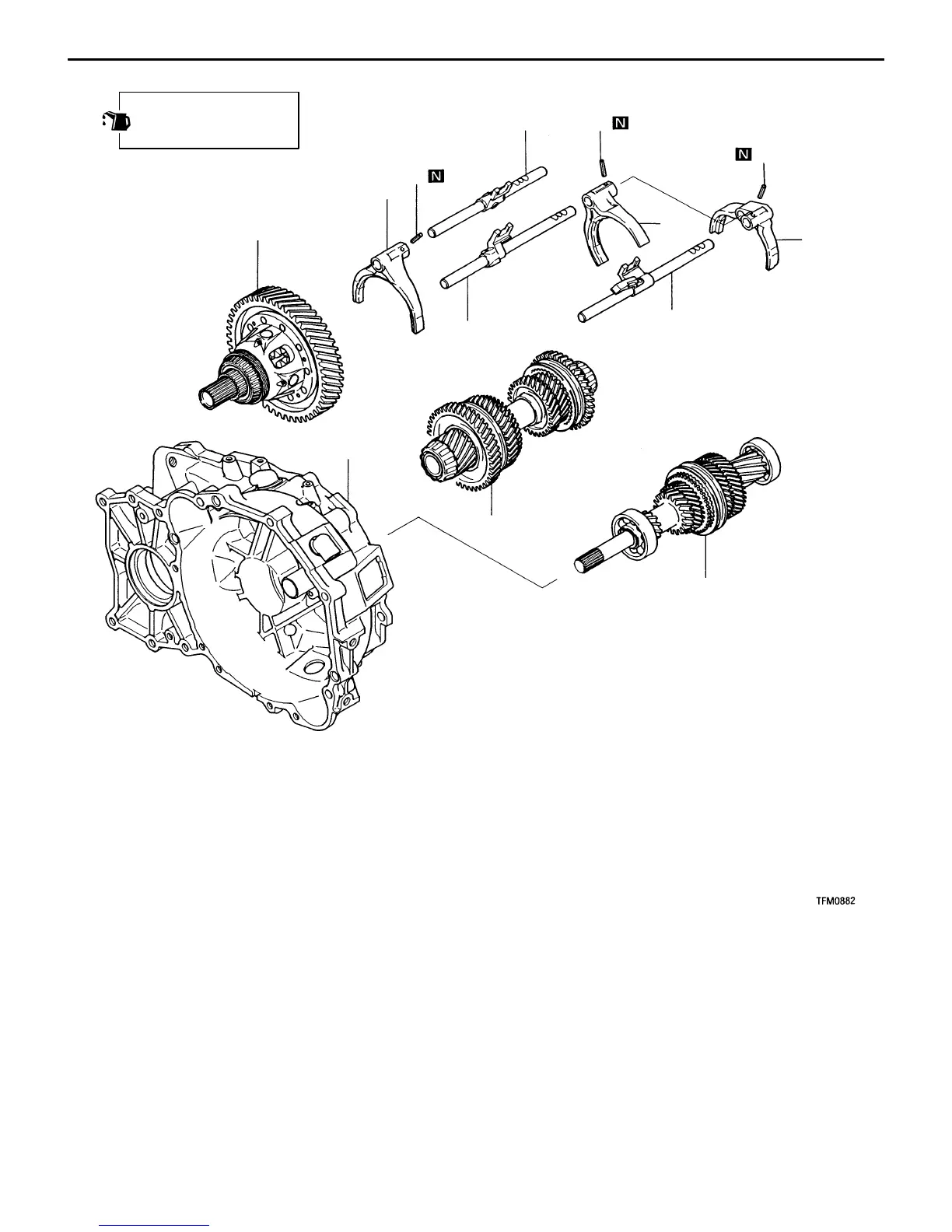 N

N

N

TFM0882