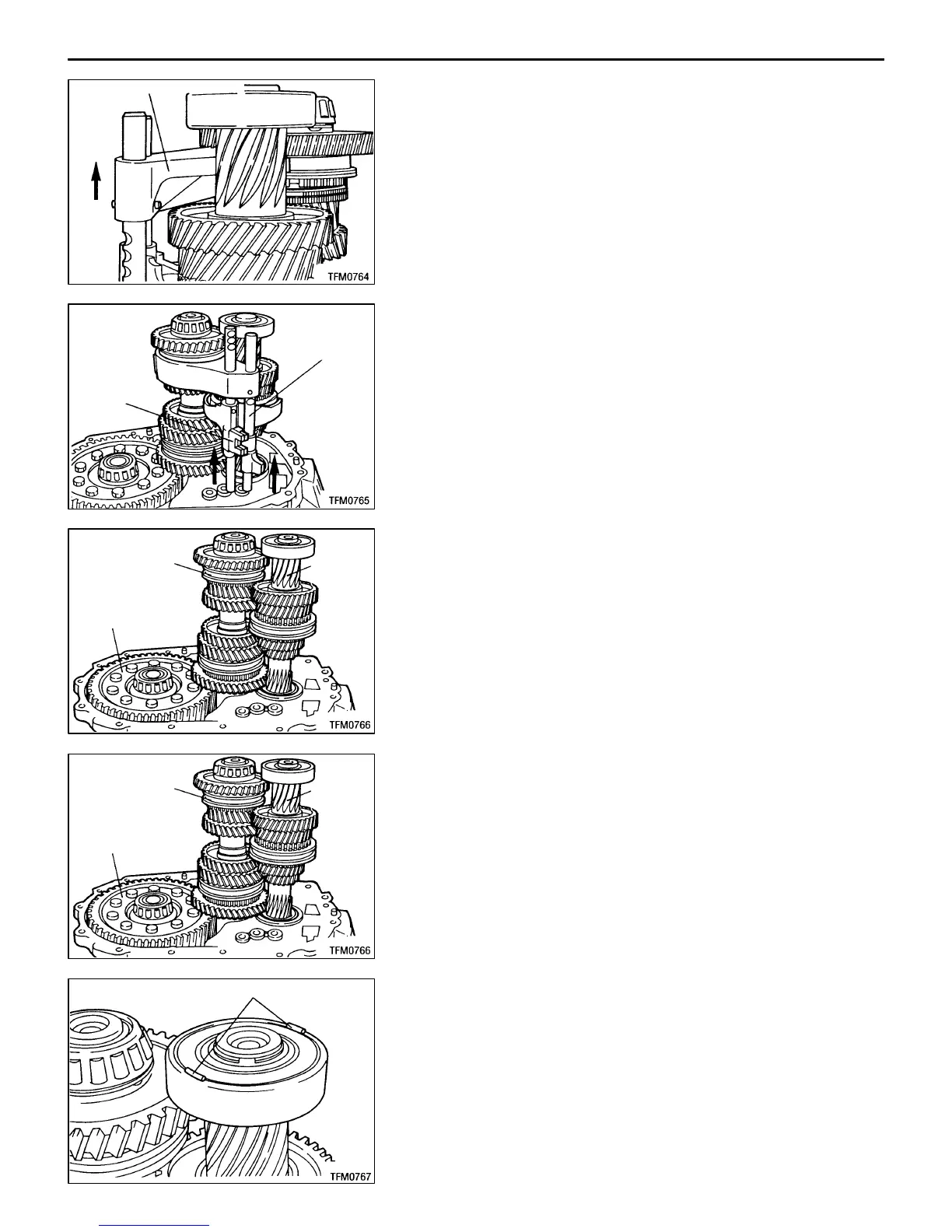 TFM0764

TFM0765

TFM0766

TFM0766

TFM0767