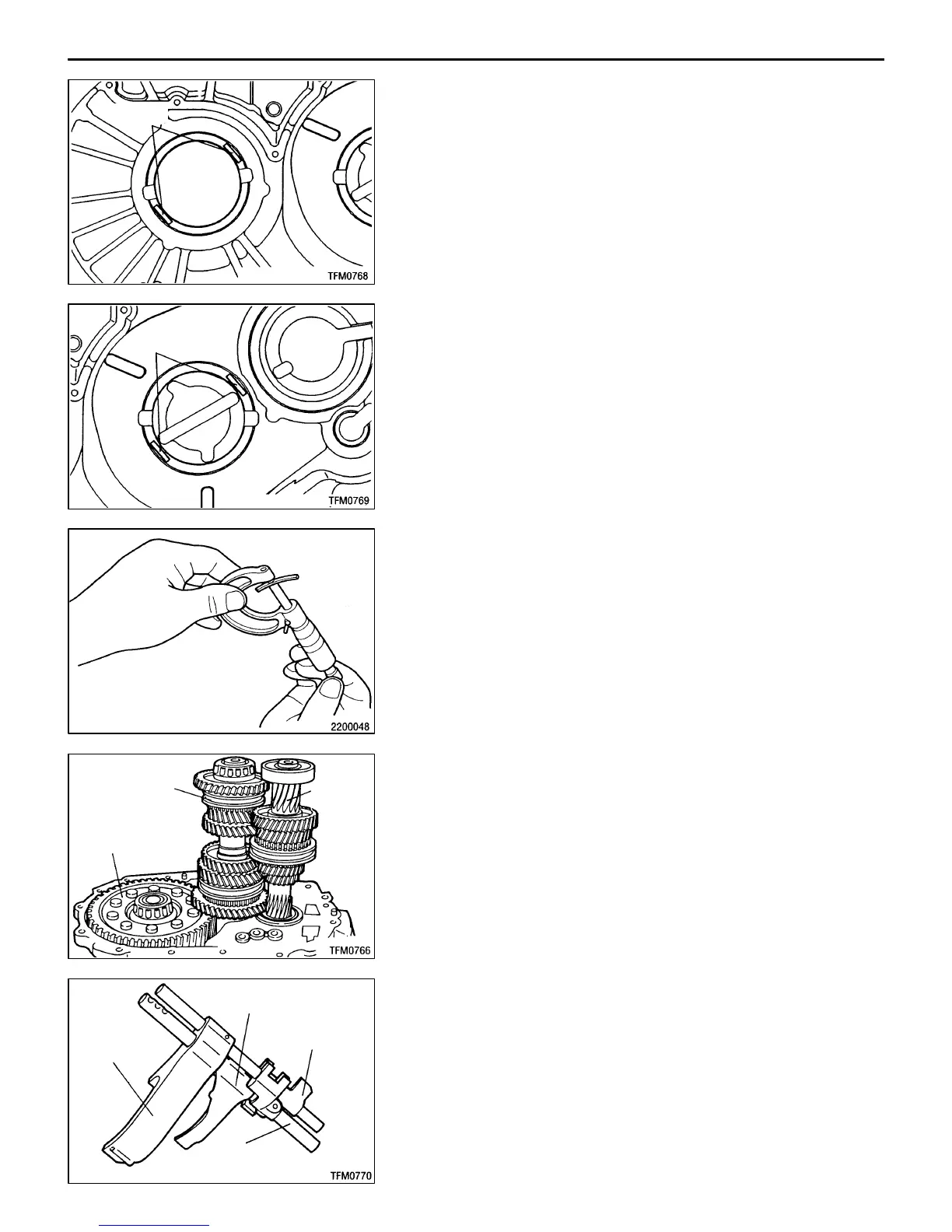 TFM0768

TFM0769

2200048

TFM0766

TFM0770