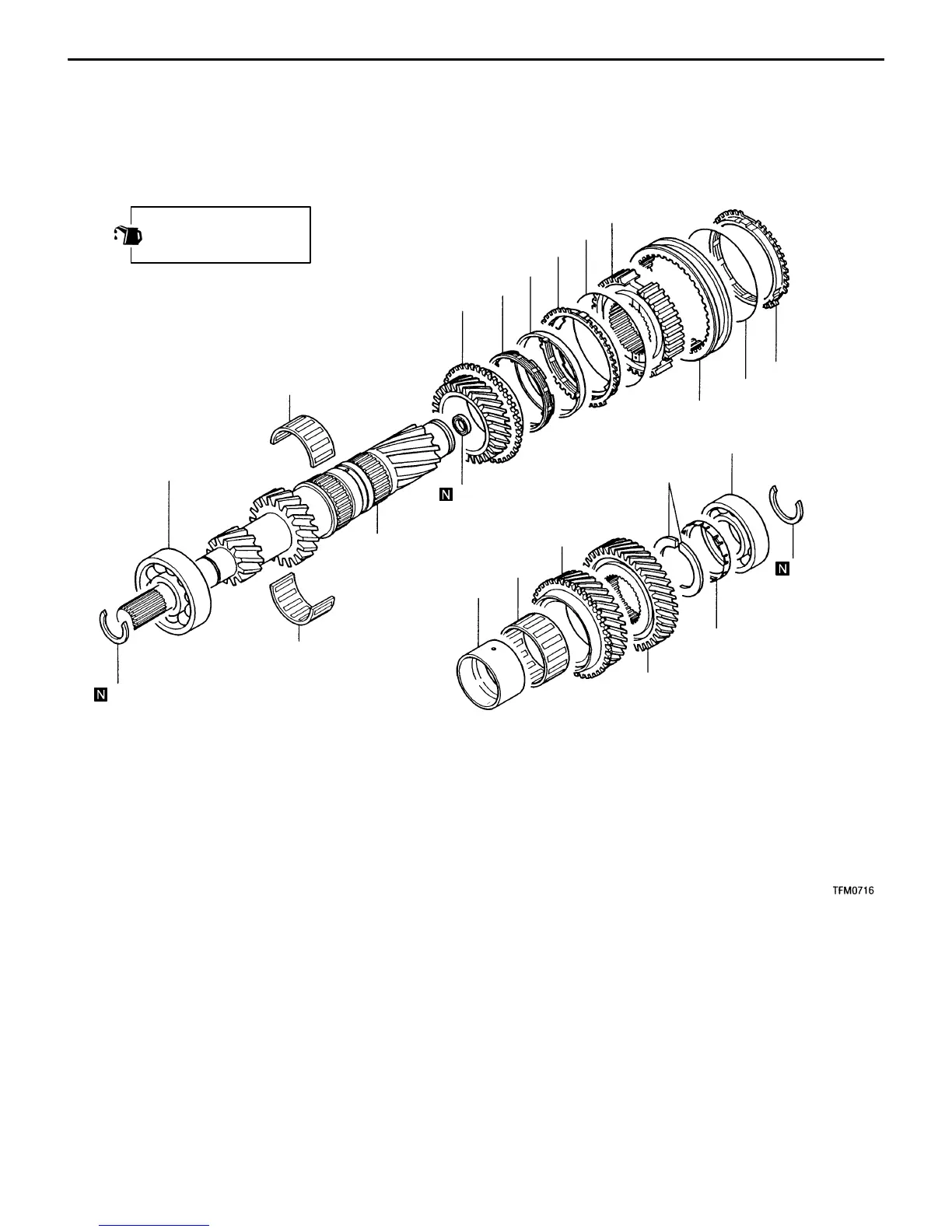 N

N

N

TFM0716