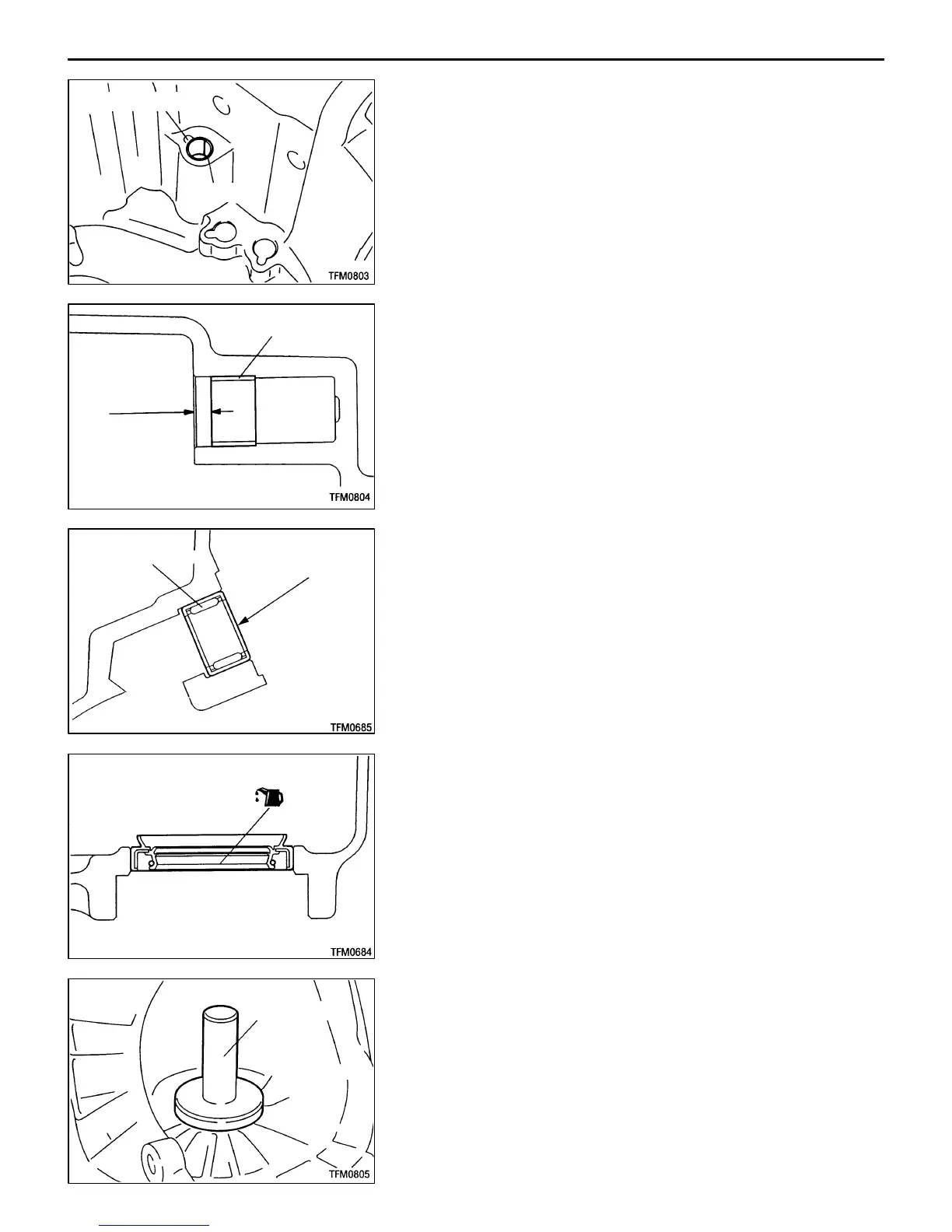 TFM0803

TFM0804

TFM0685

TFM0684

TFM0805