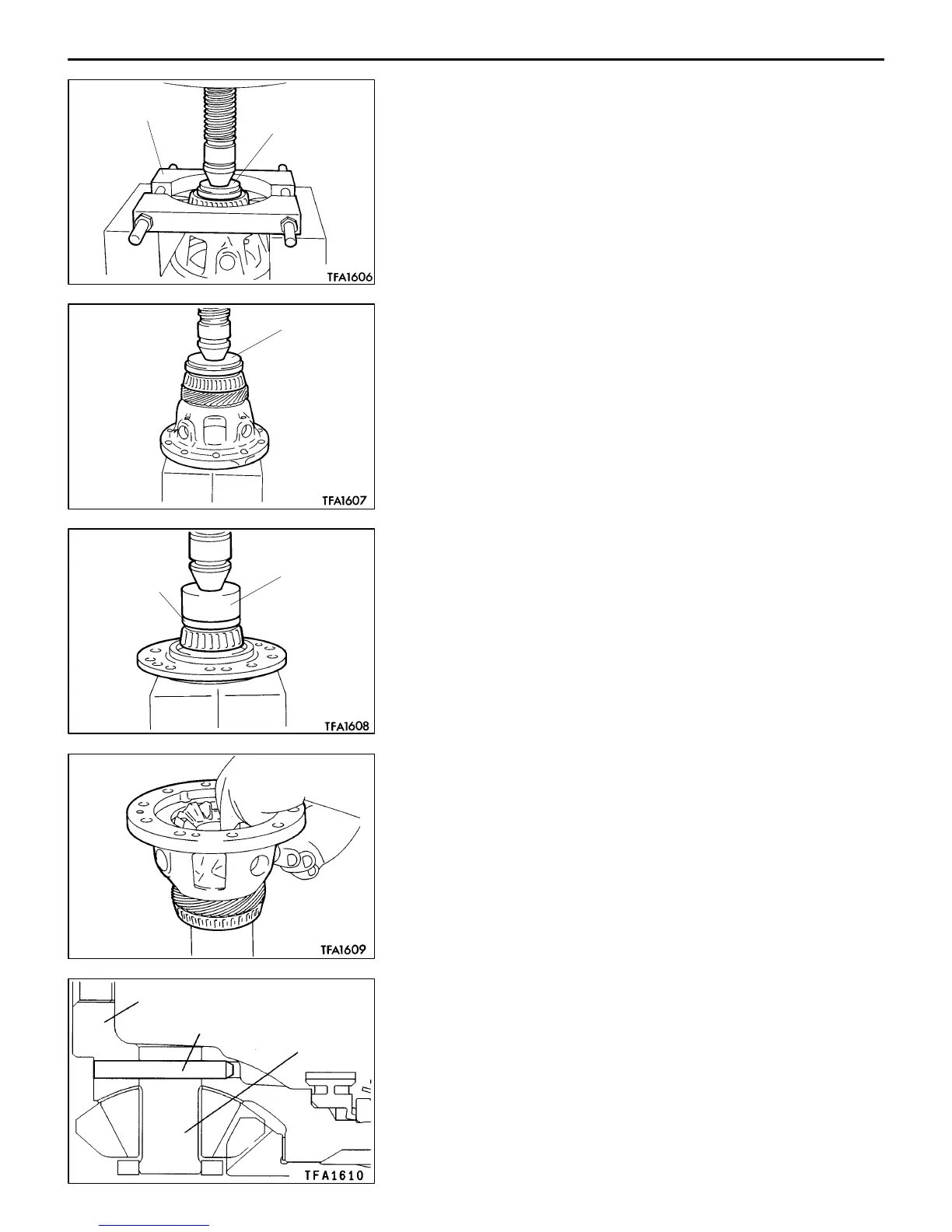 TFA1606

TFA1607

TFA1608

TFA1609

TFA1610