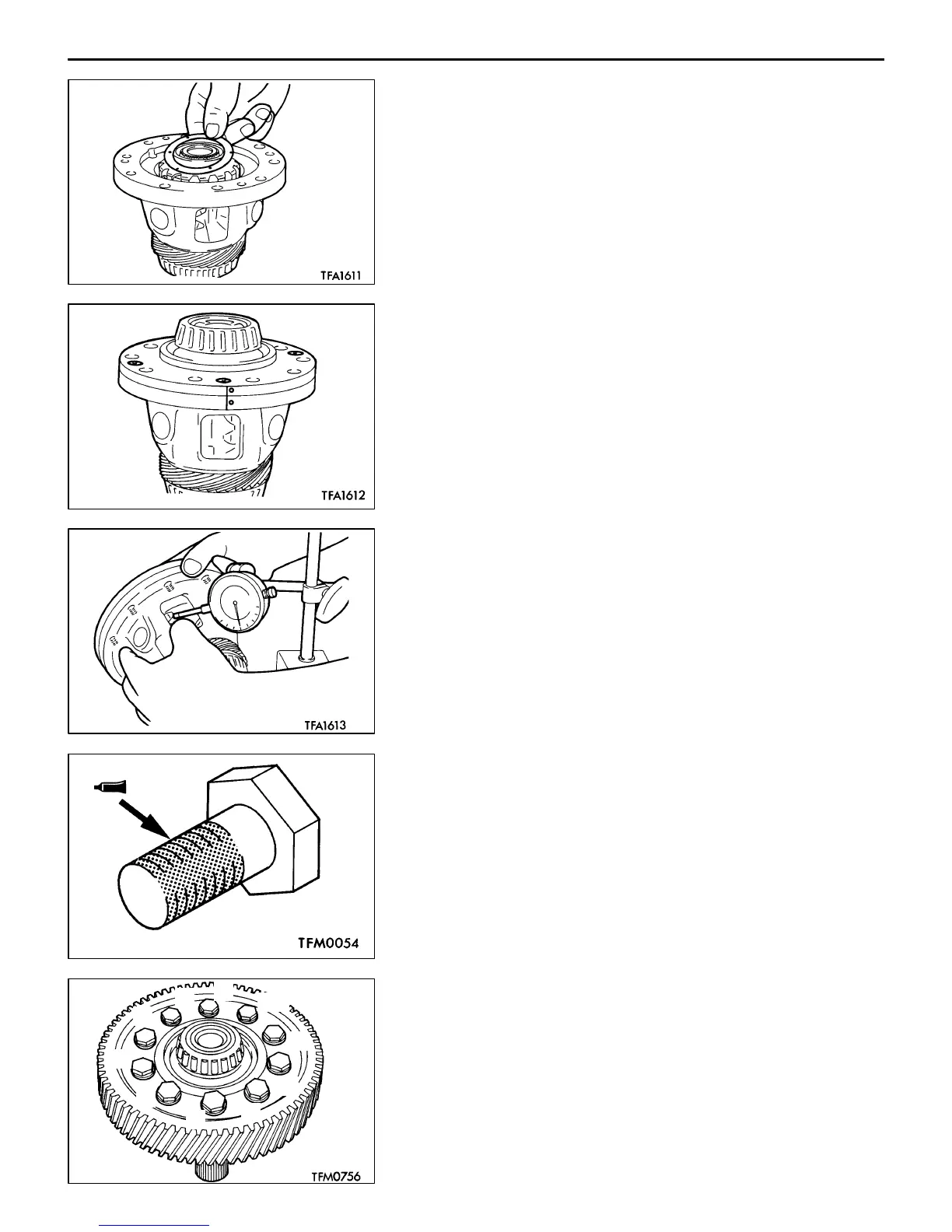 TFA1611

TFA1612

TFA1613

TFM0054

TFM0756