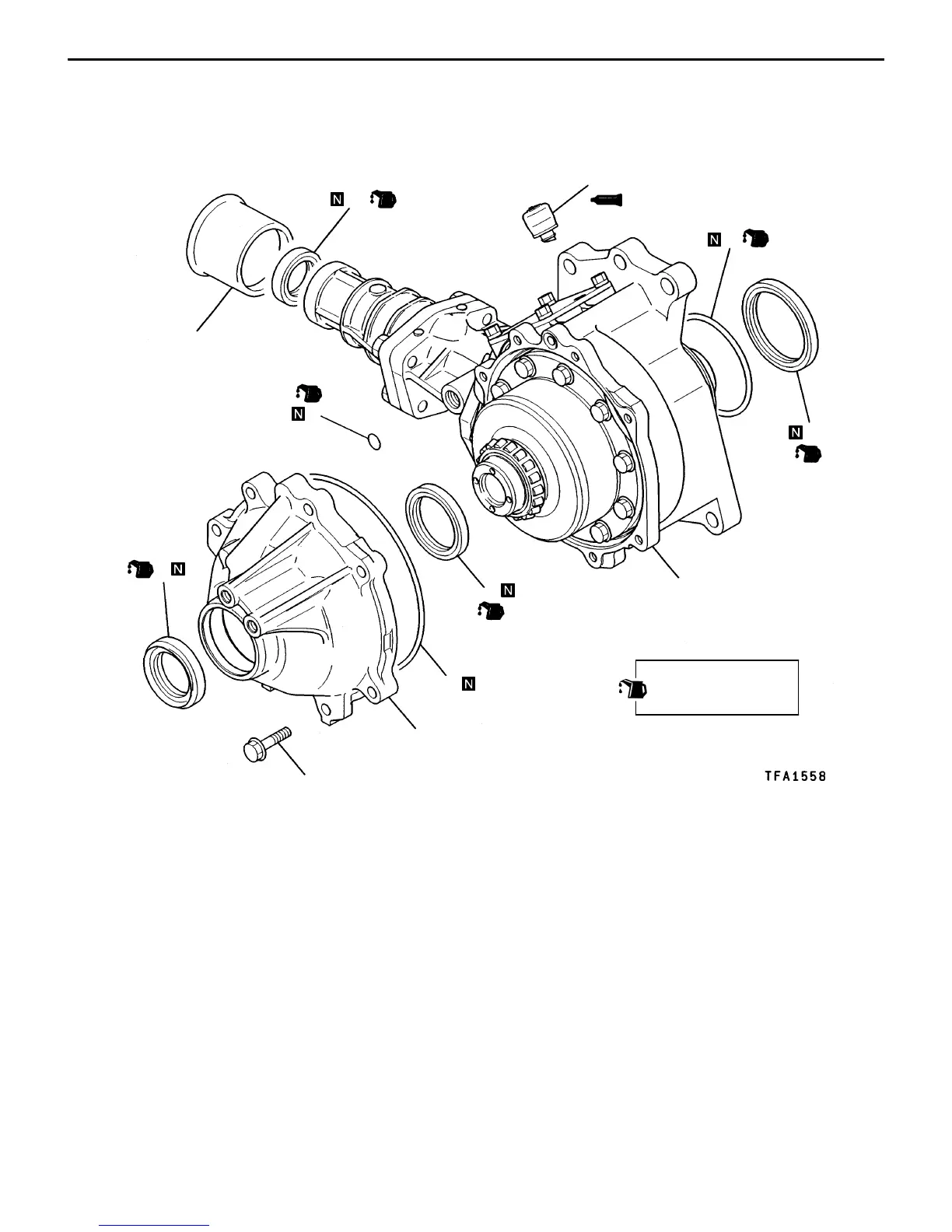 N

N

N

N

N

N

N

TFA1558