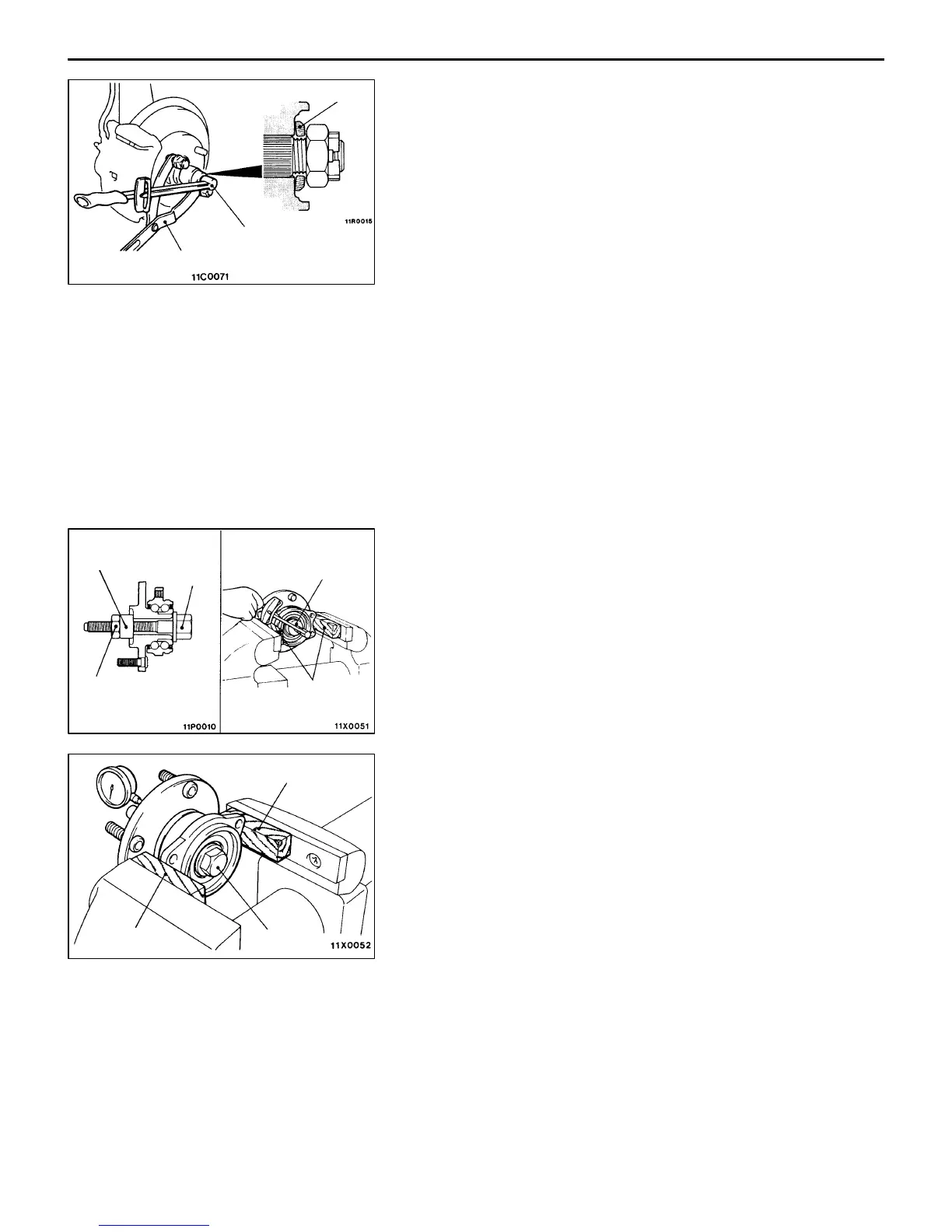 11R0015

11C0071

11P0010

11X0051

11X0052