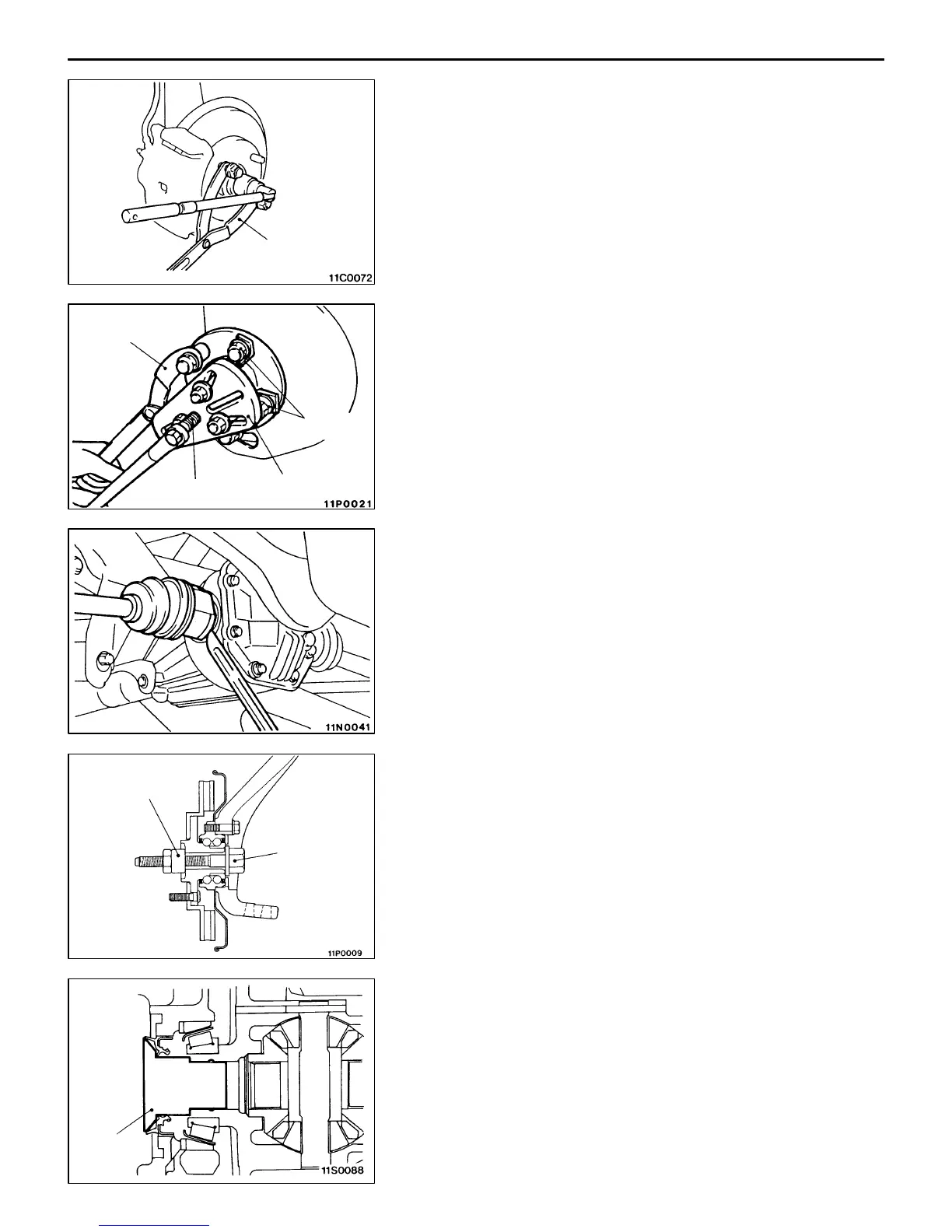 11C0072

11P0021

11N0041

11P0009

11S0088