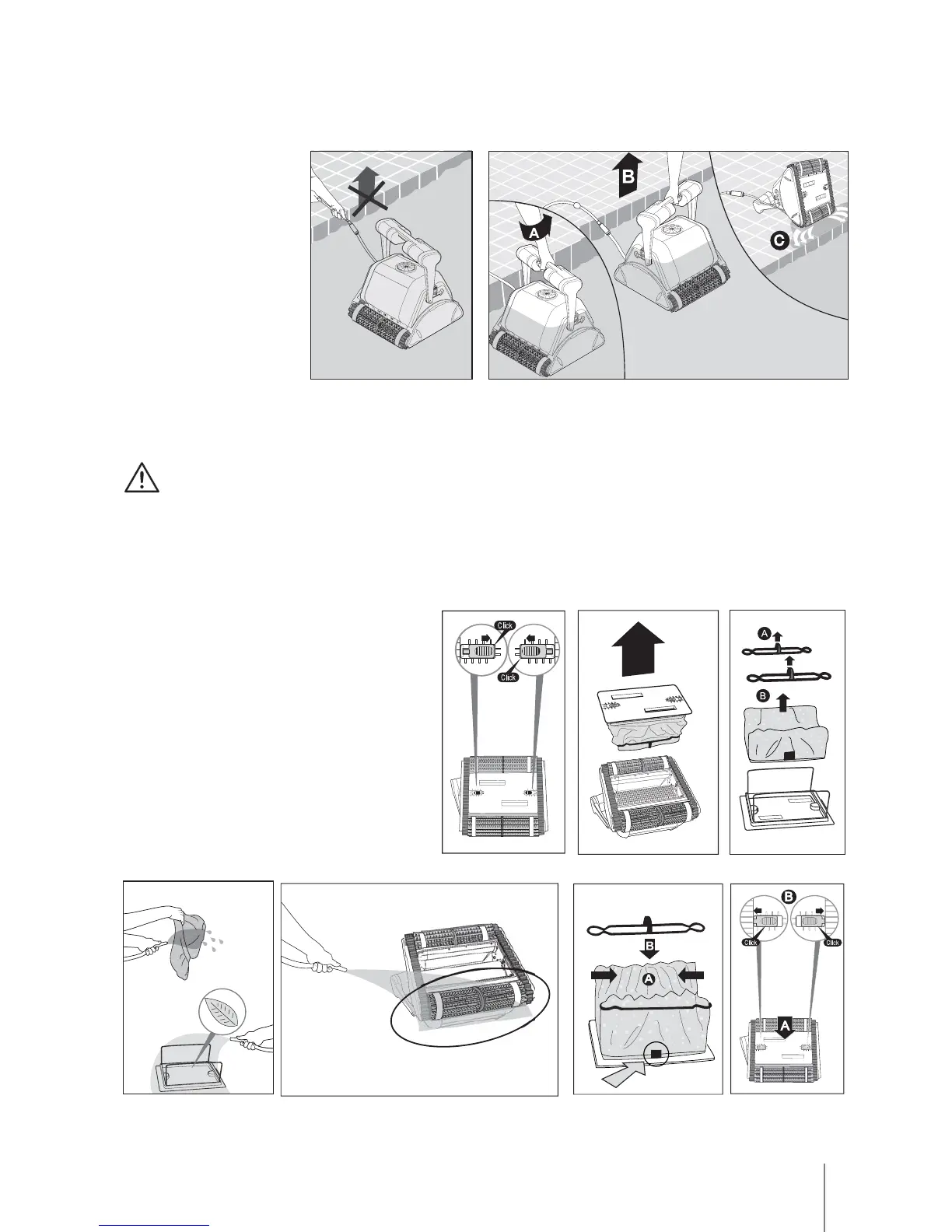 B

A

C

Click

Click

A

B

B

A

B

Click

Click

A