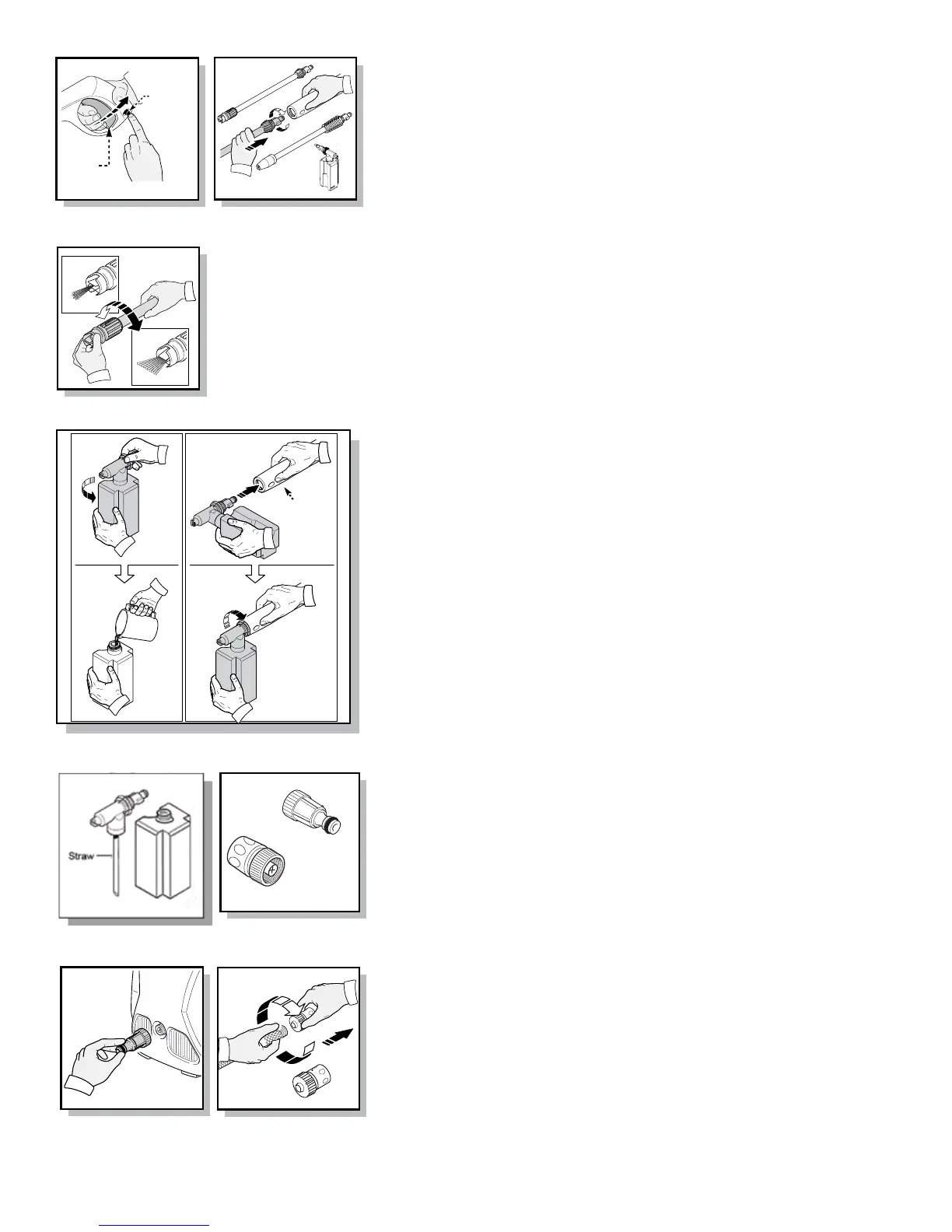 Straw