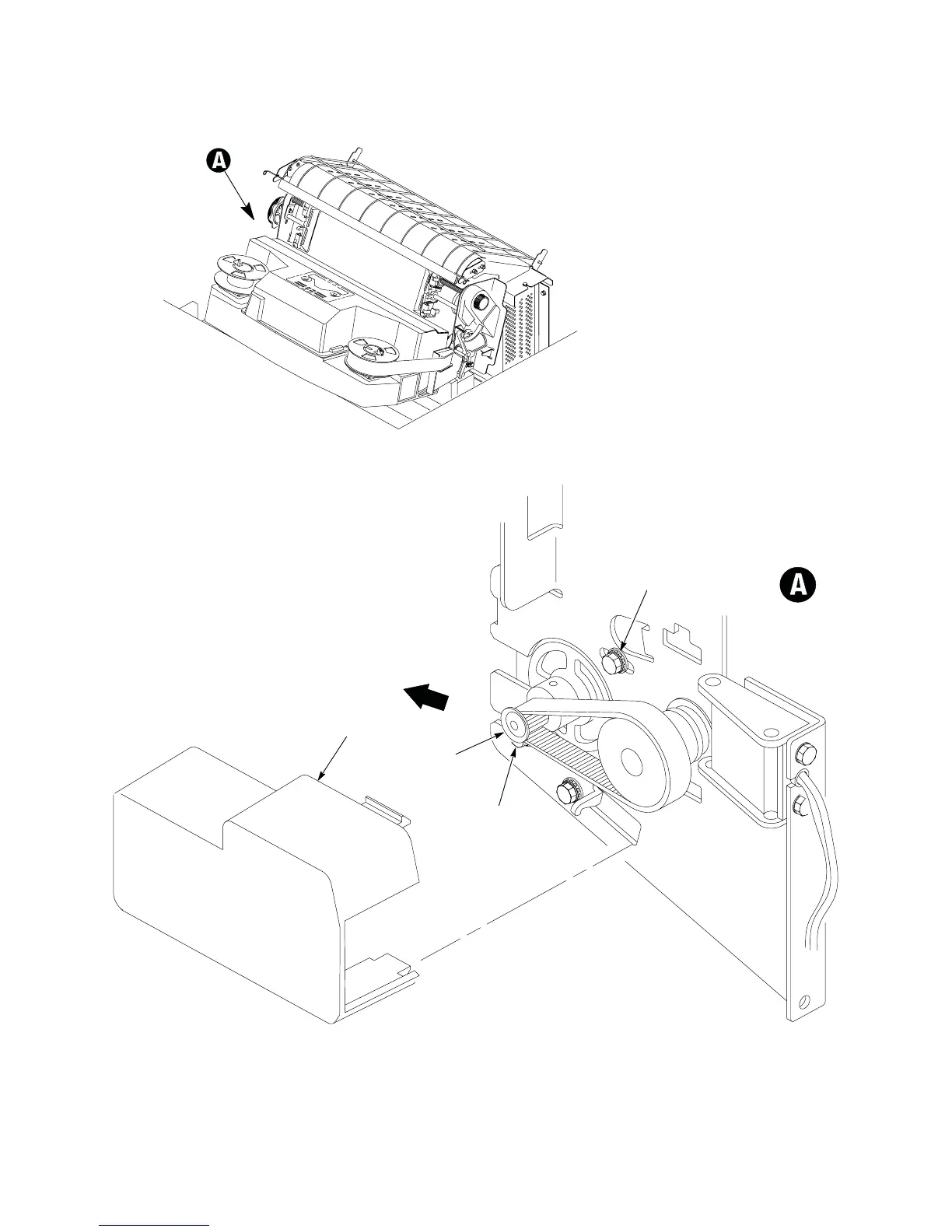 A

A