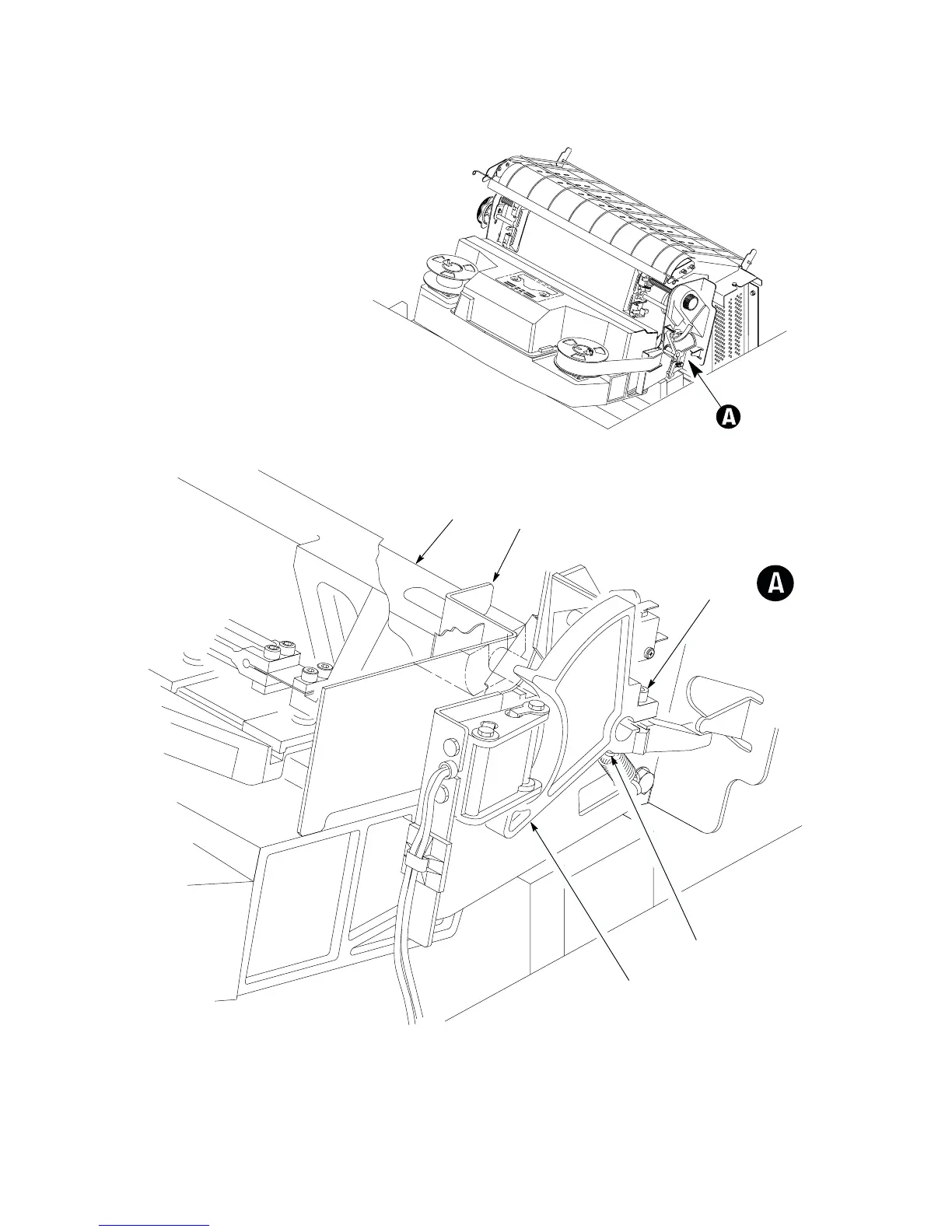 A

A