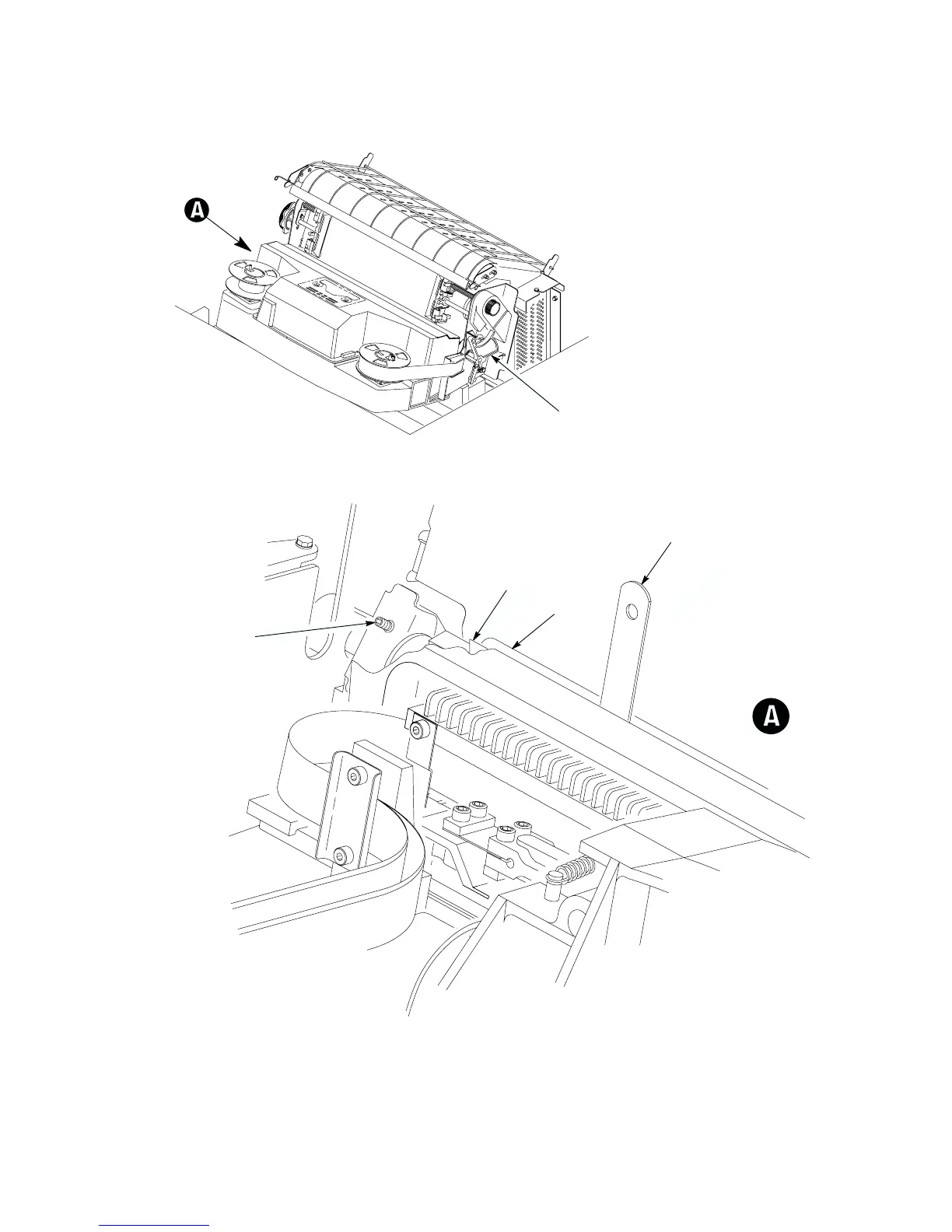 A

A