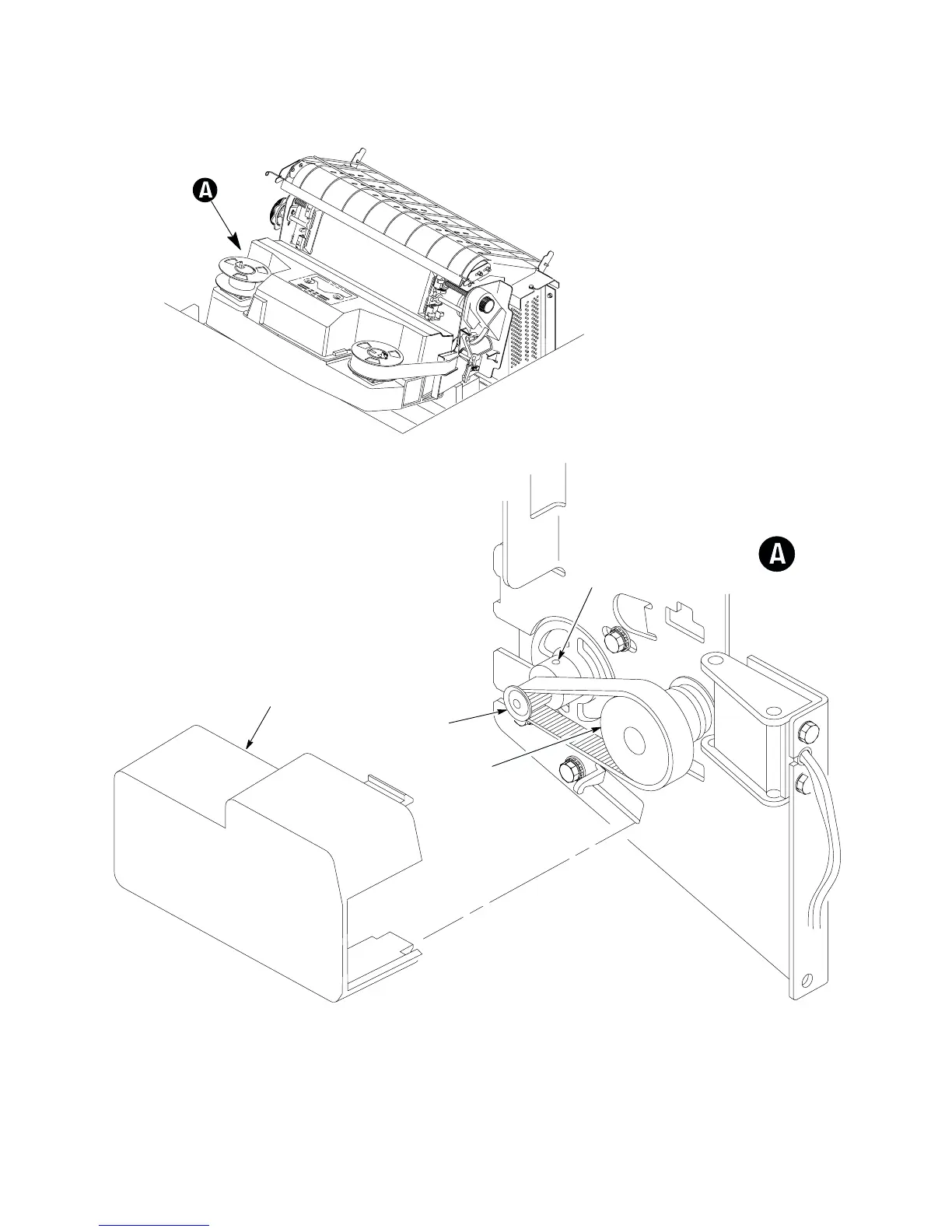 A

A