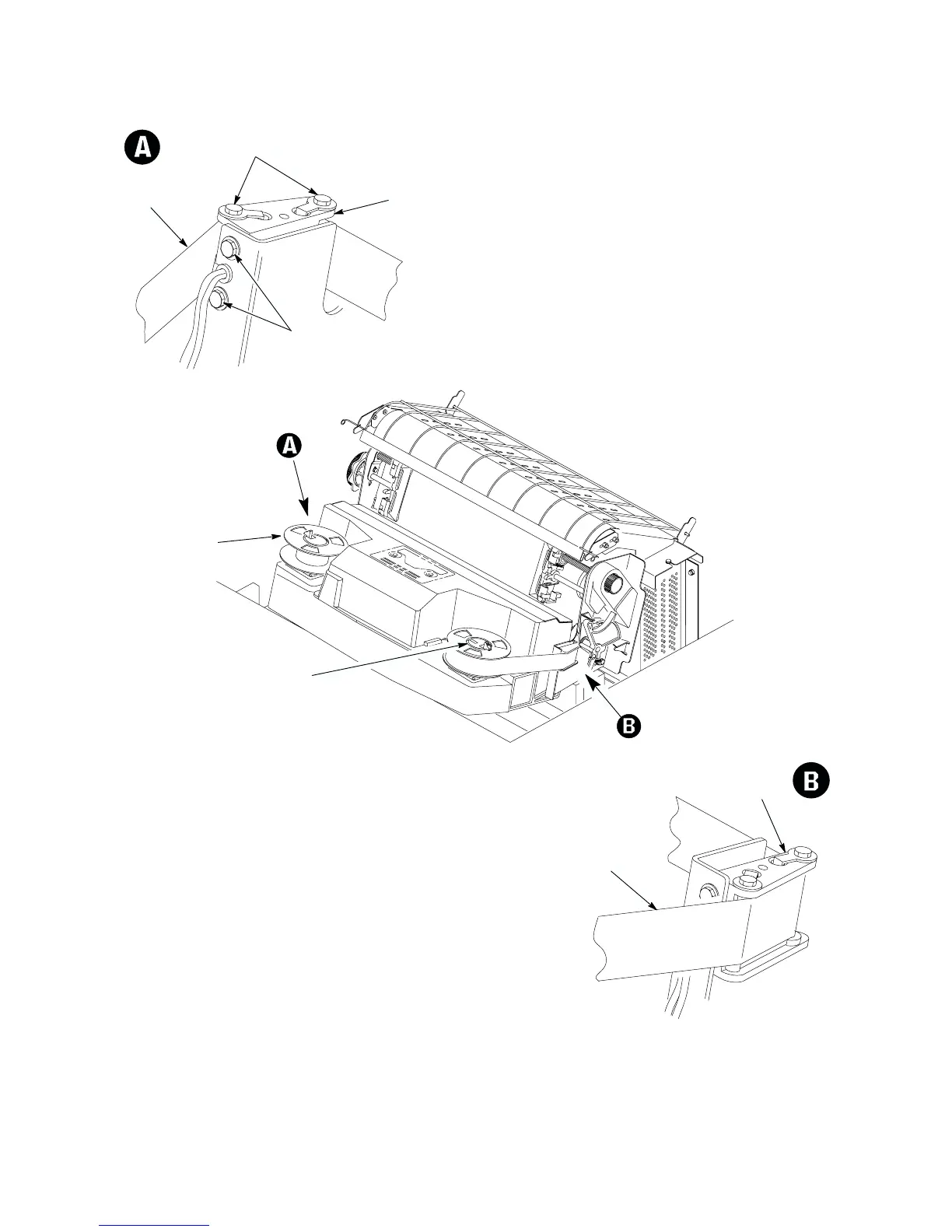 A

A

B

B