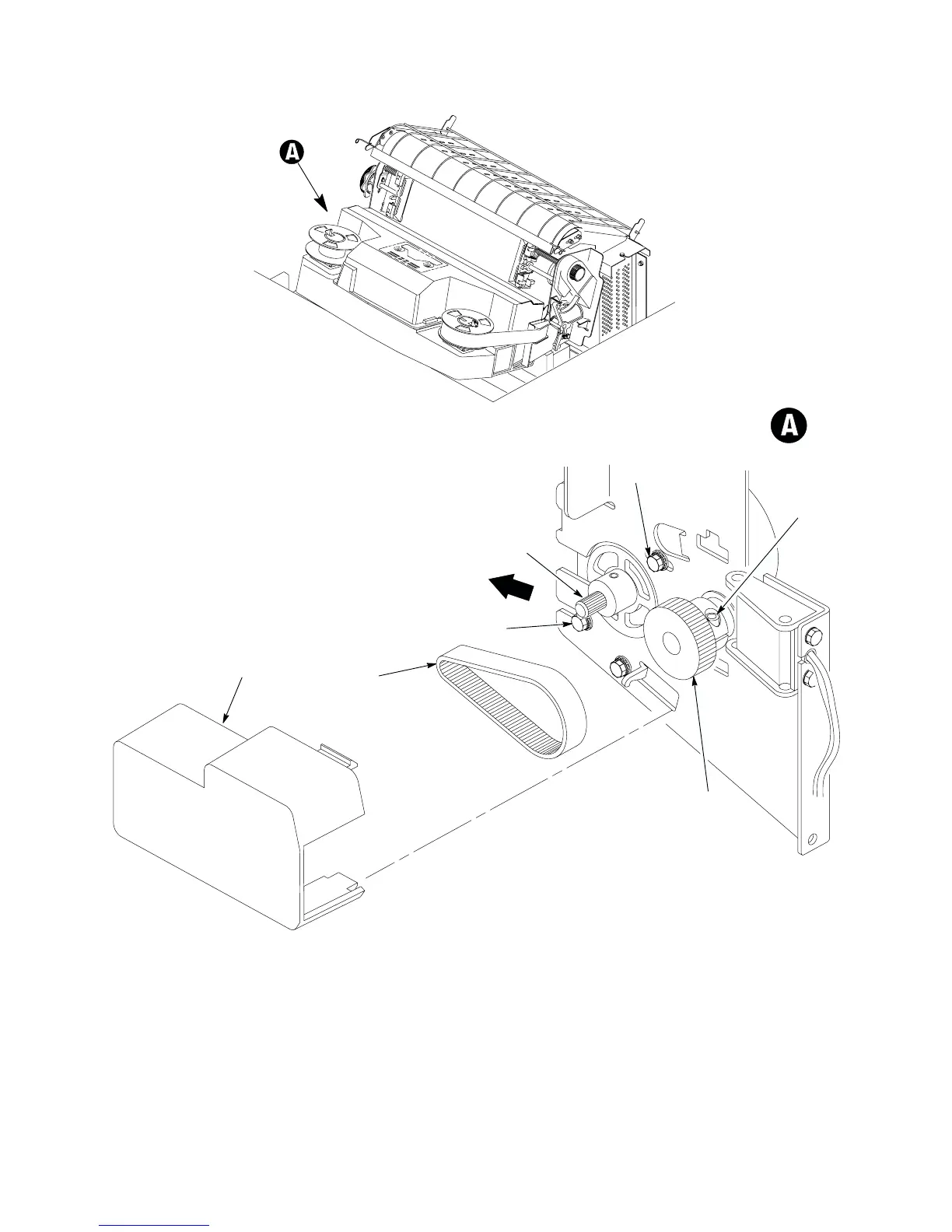 A

A