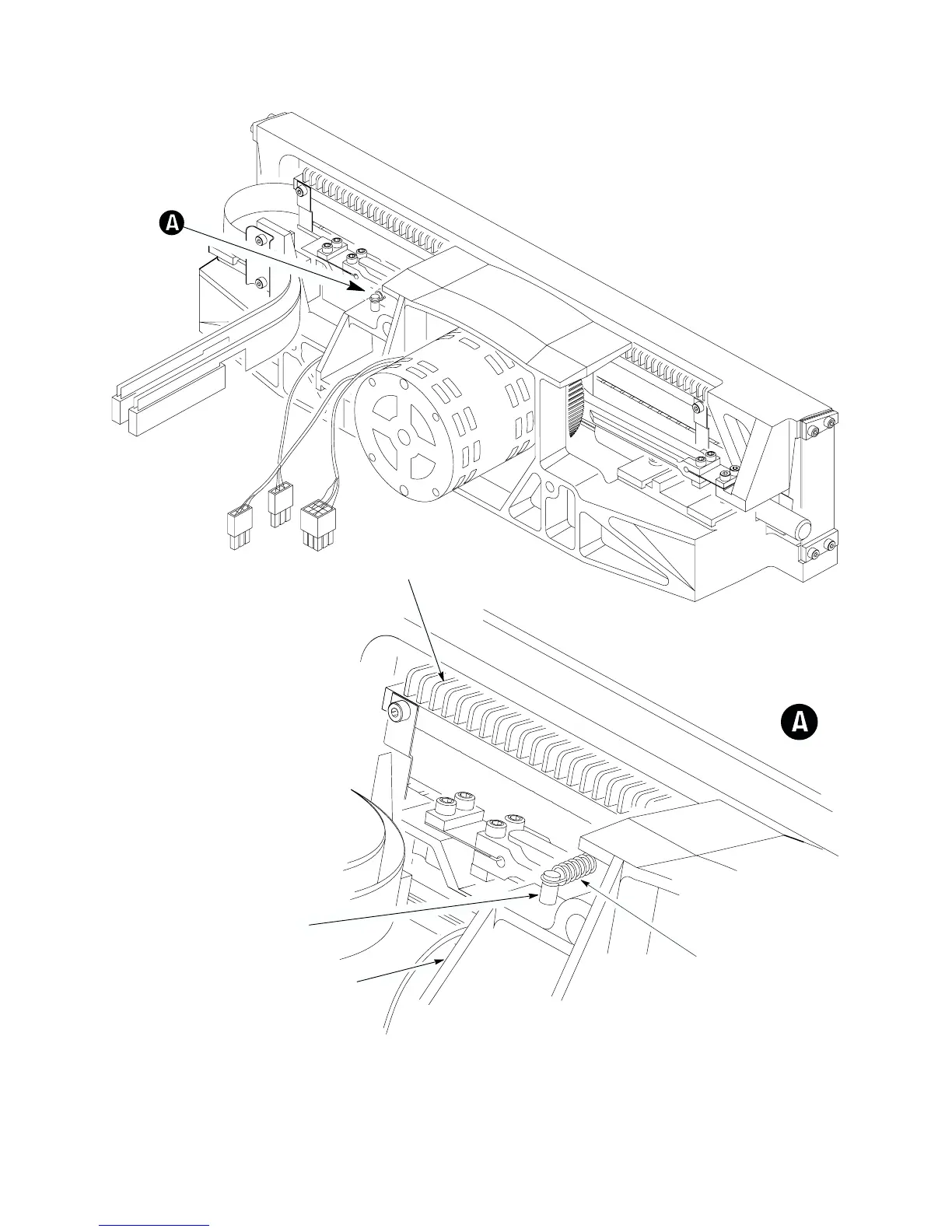 A

A