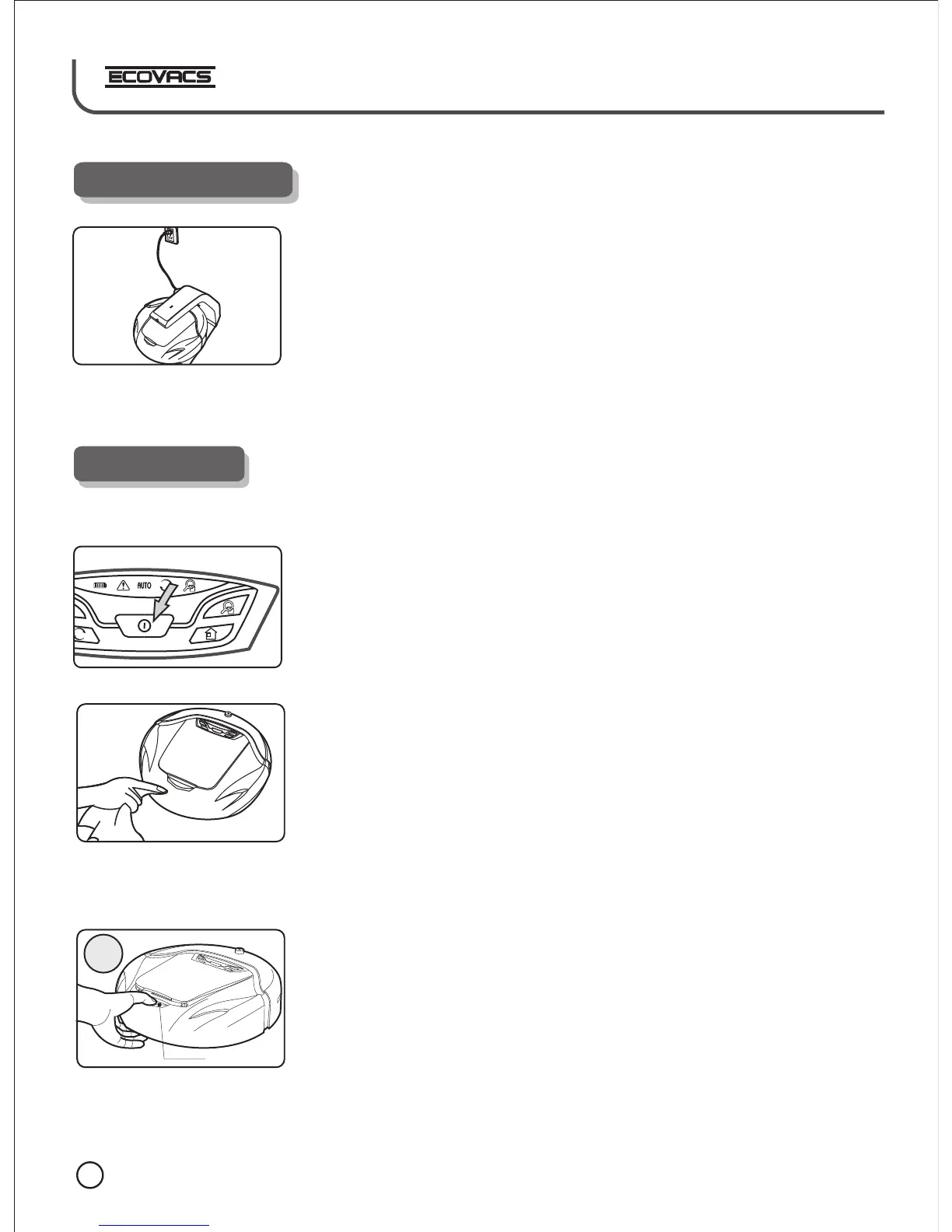 ECOVACS

AUTO