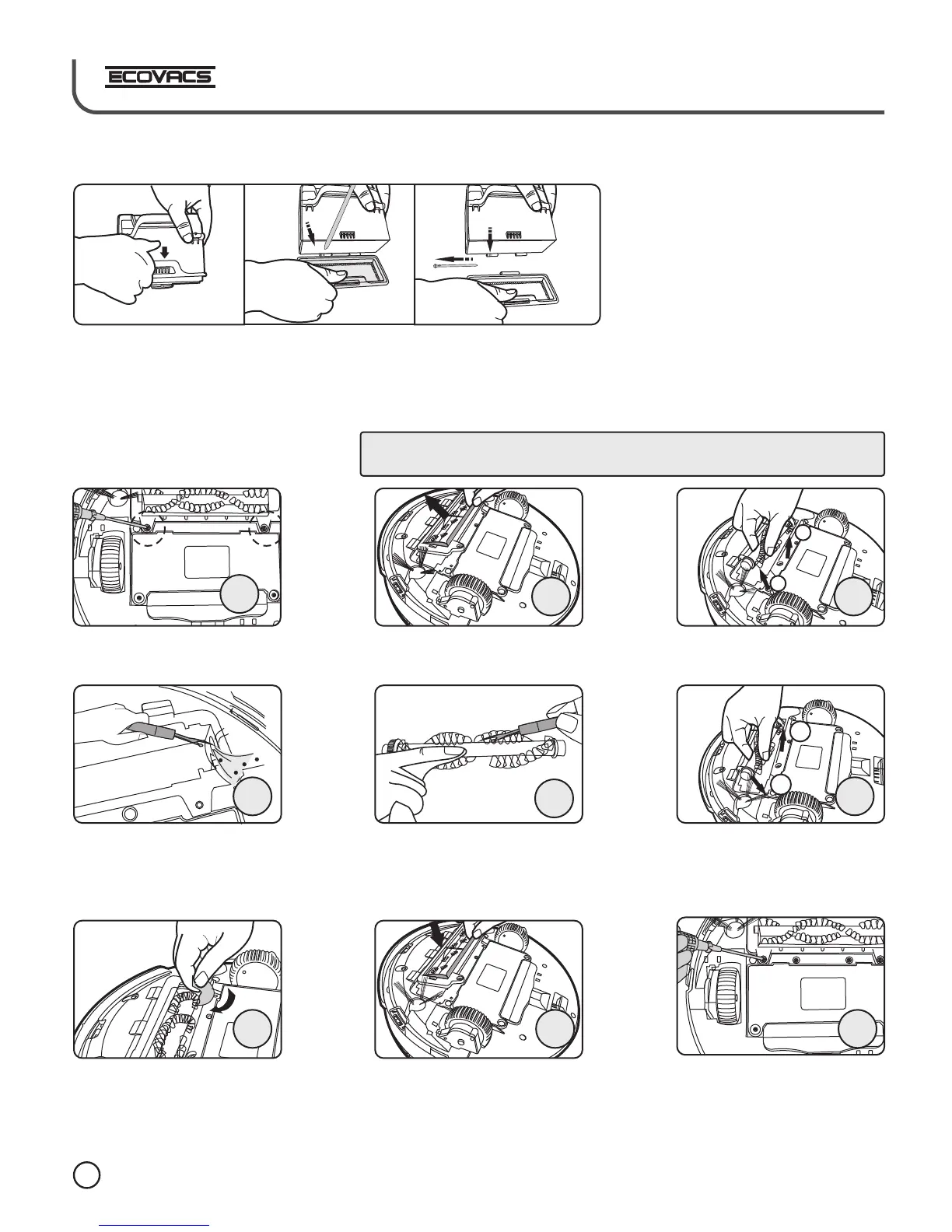 ECOVACS