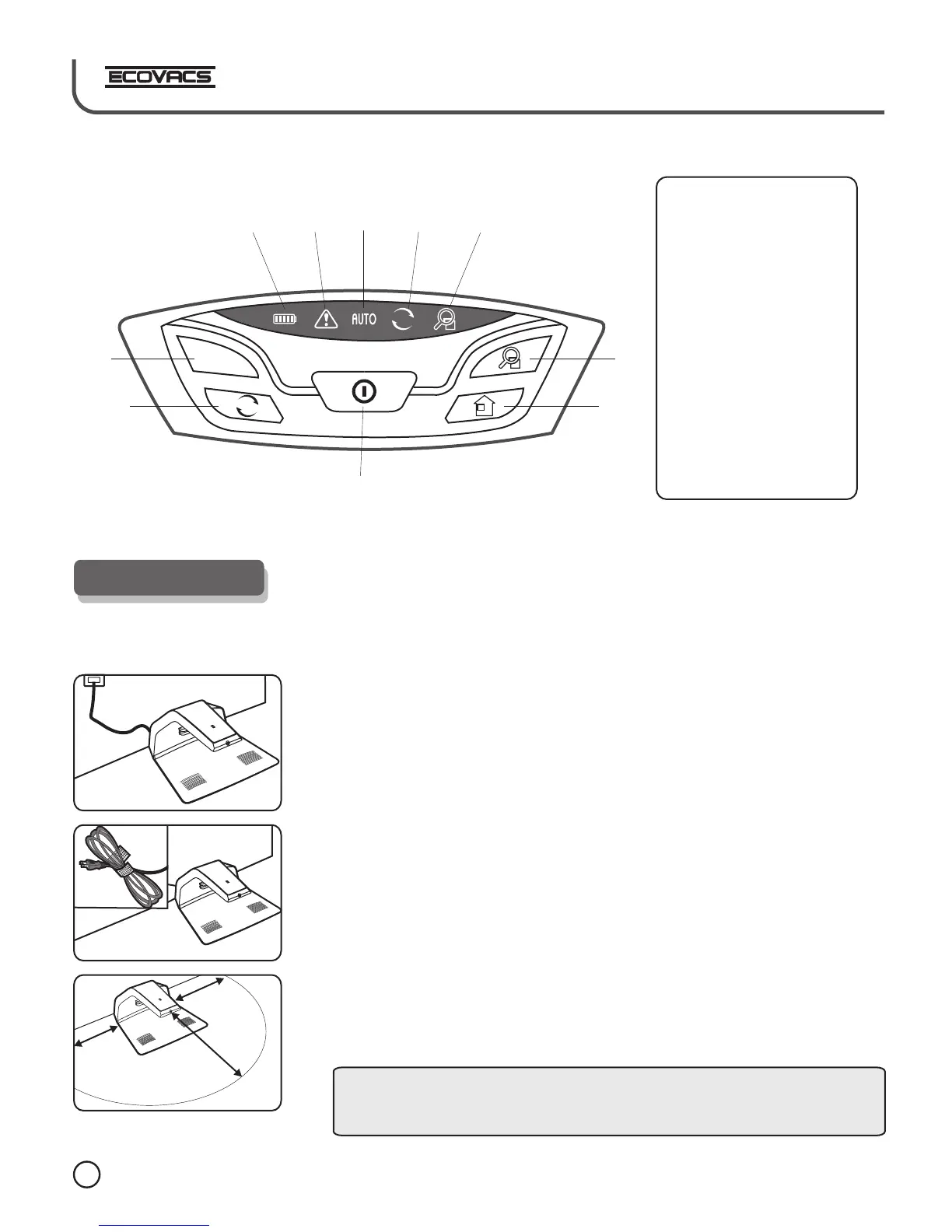 ECOVACS

AUTO