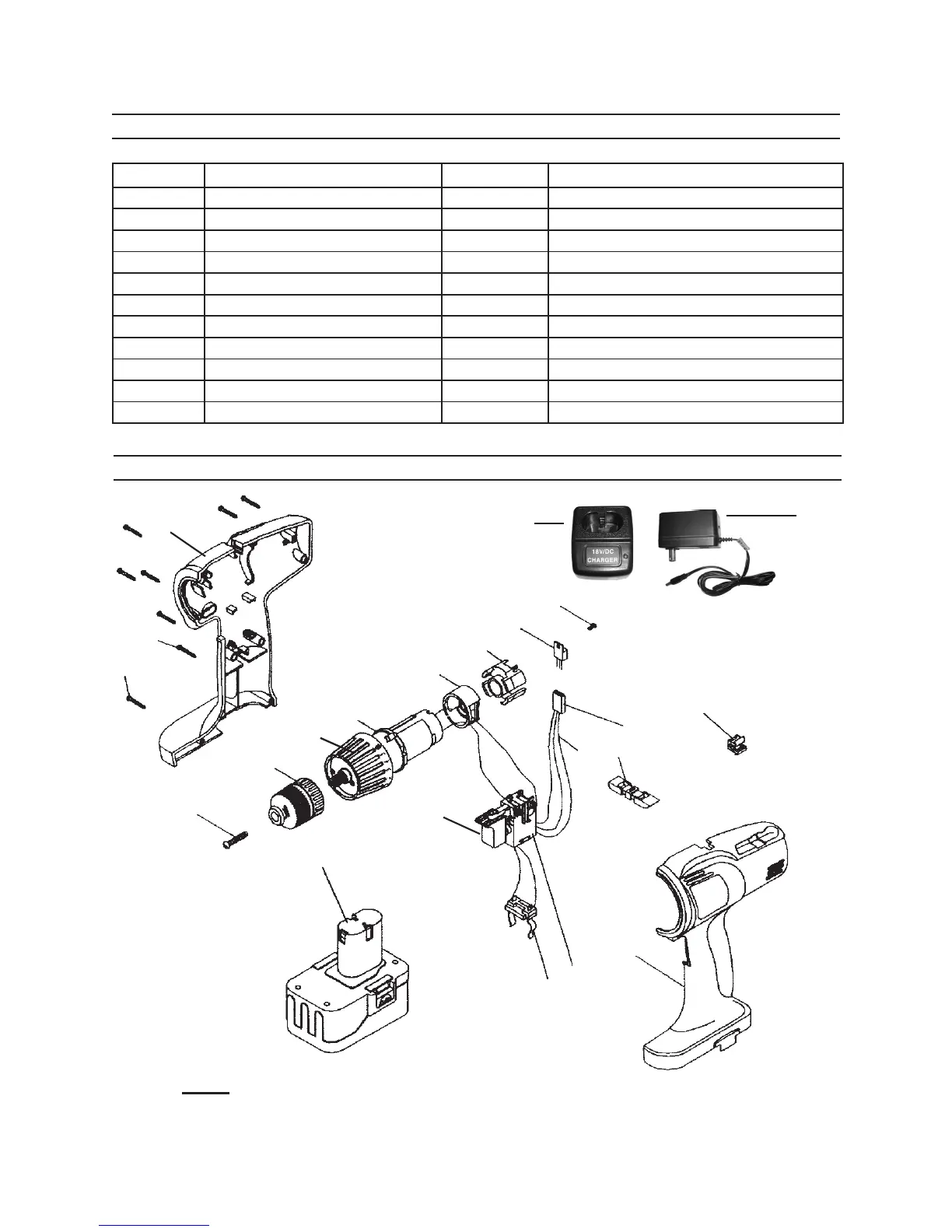 18V/DC
CHARGER