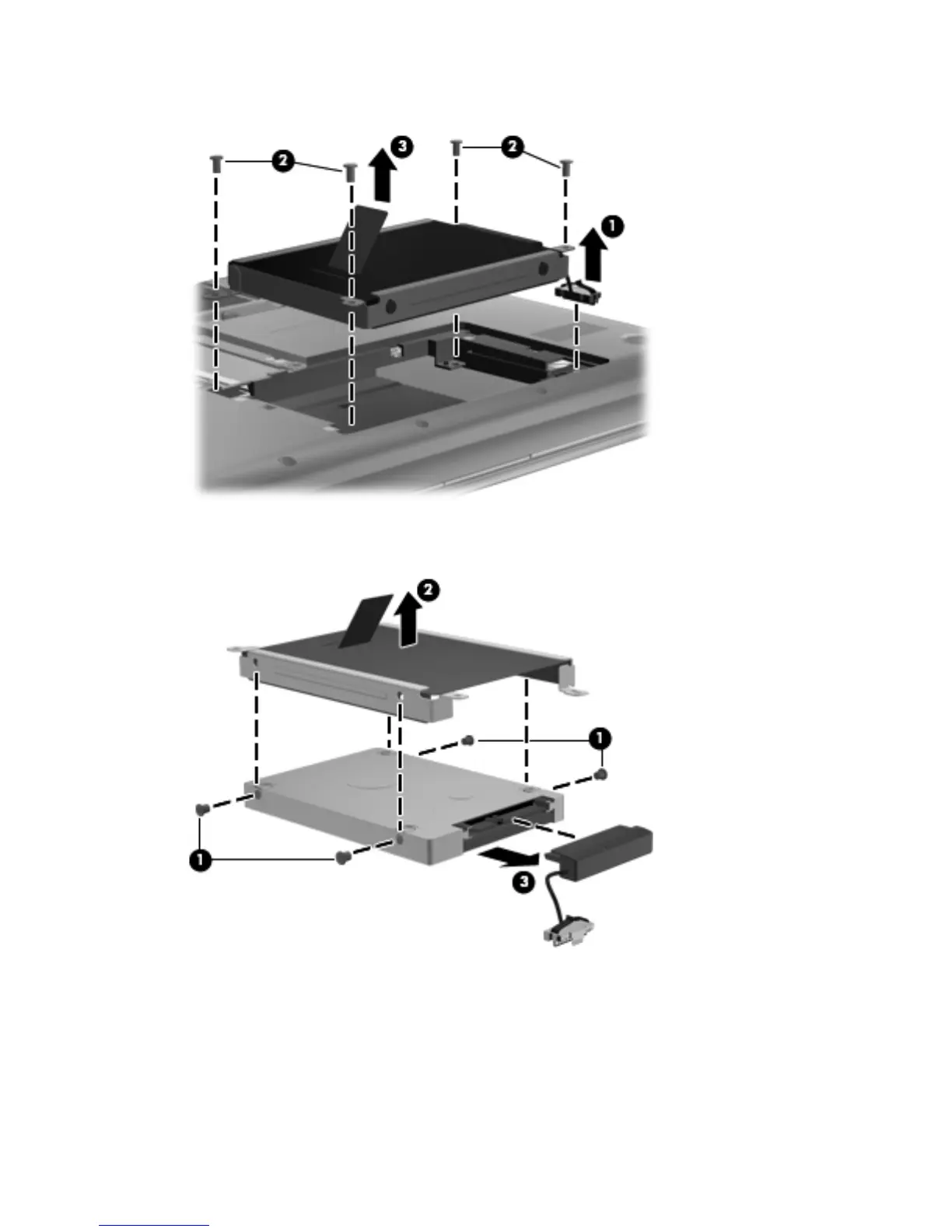 2 3 2 1

2 1 1 3