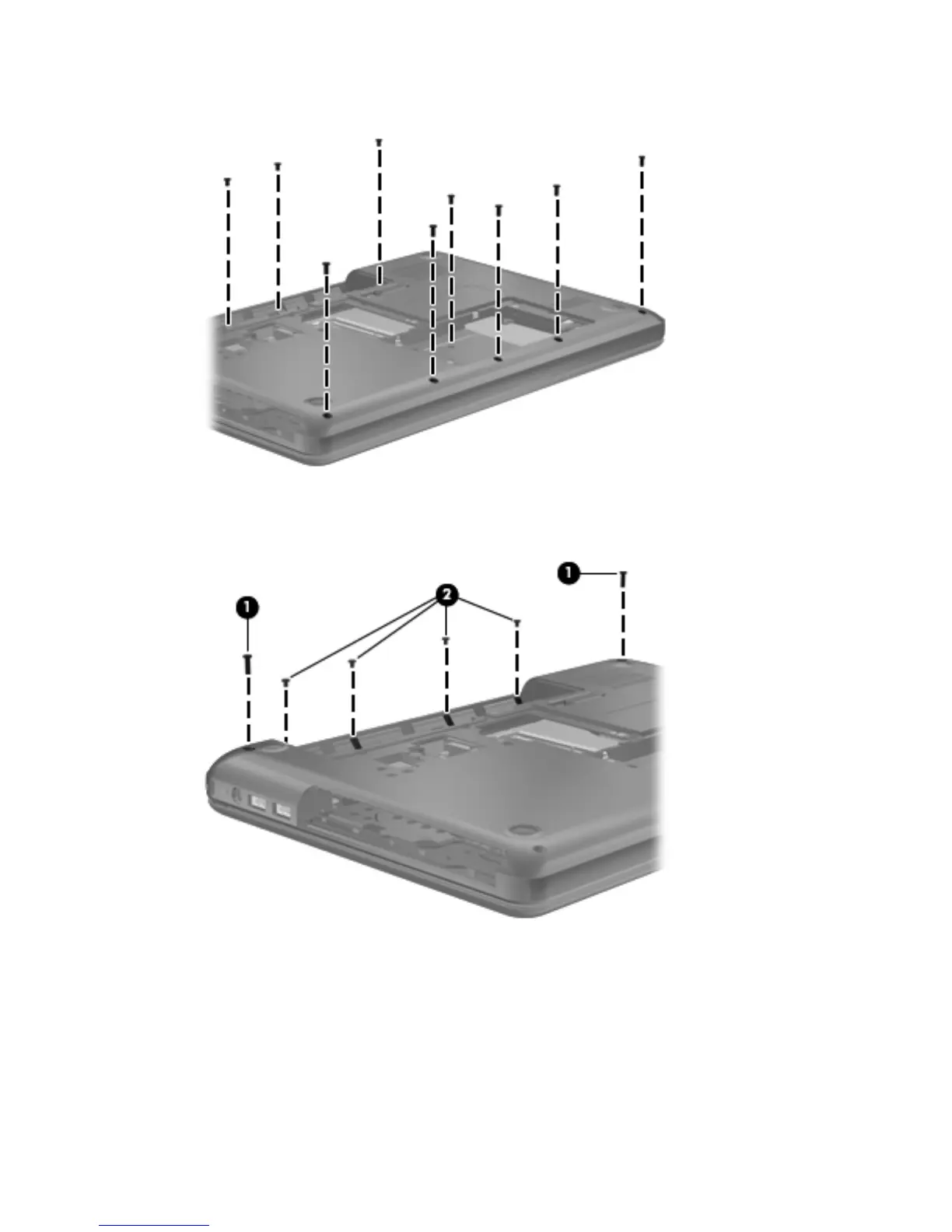 1
2
1