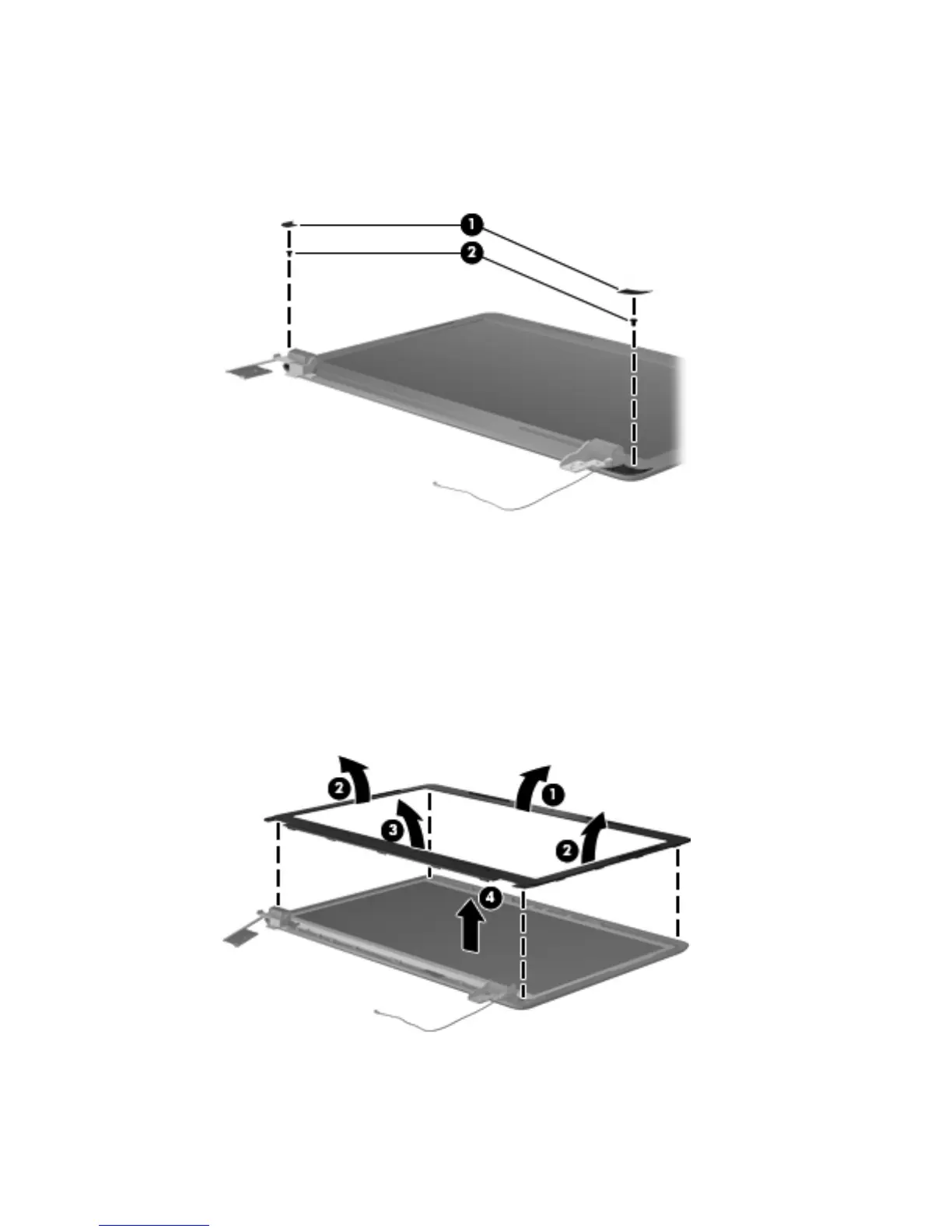 1
2

2
1
3
2
4