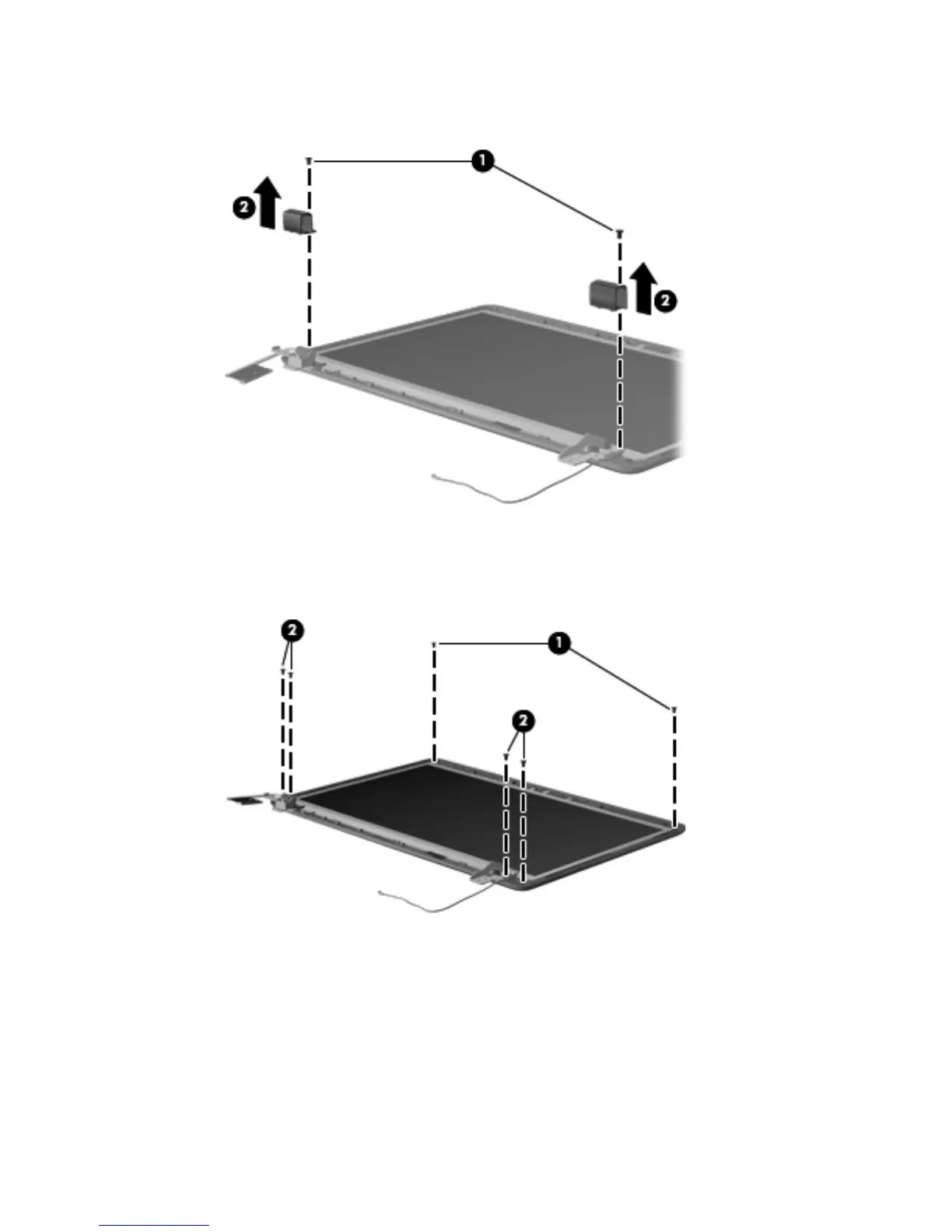 1
2
2
2
1
2