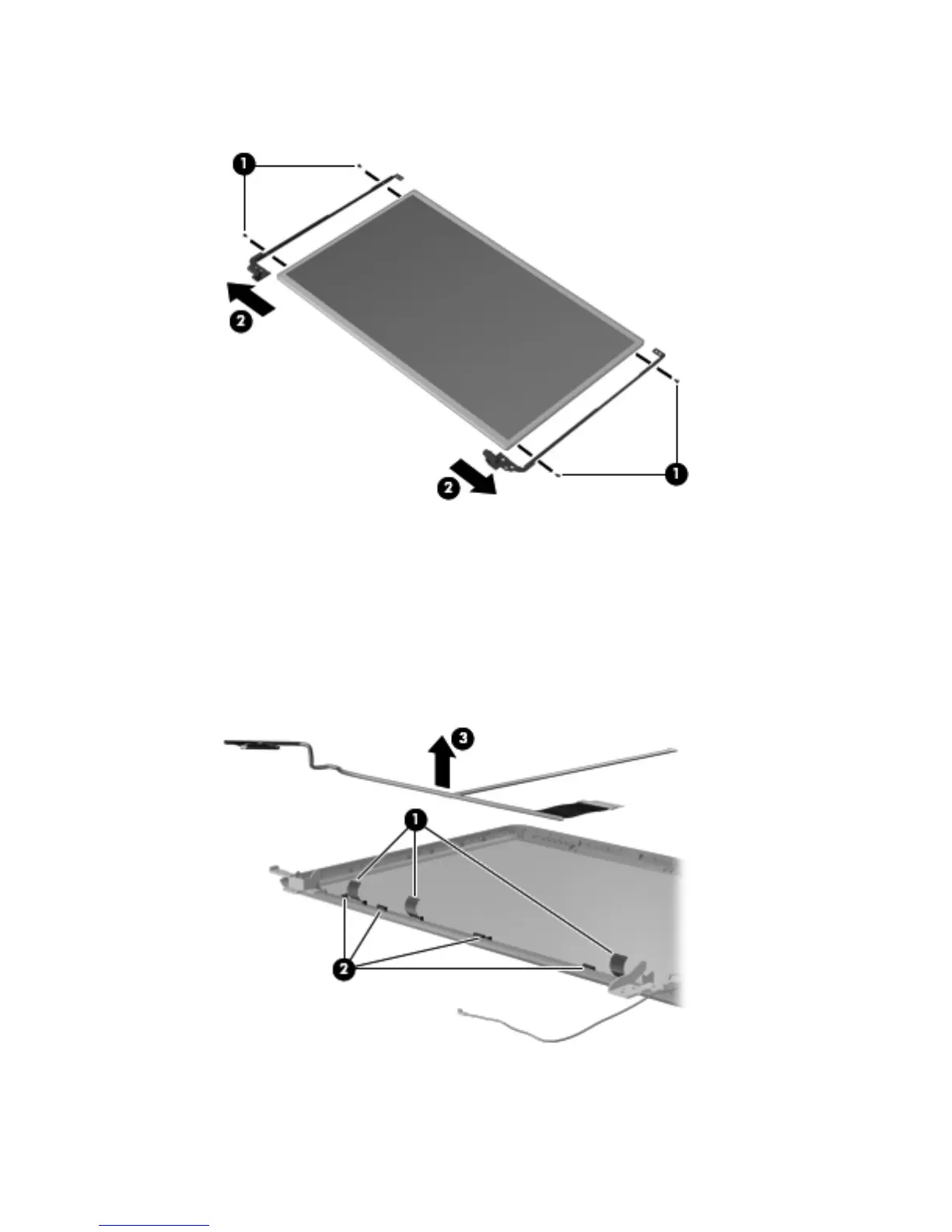 1
2
2
1

3
1
2