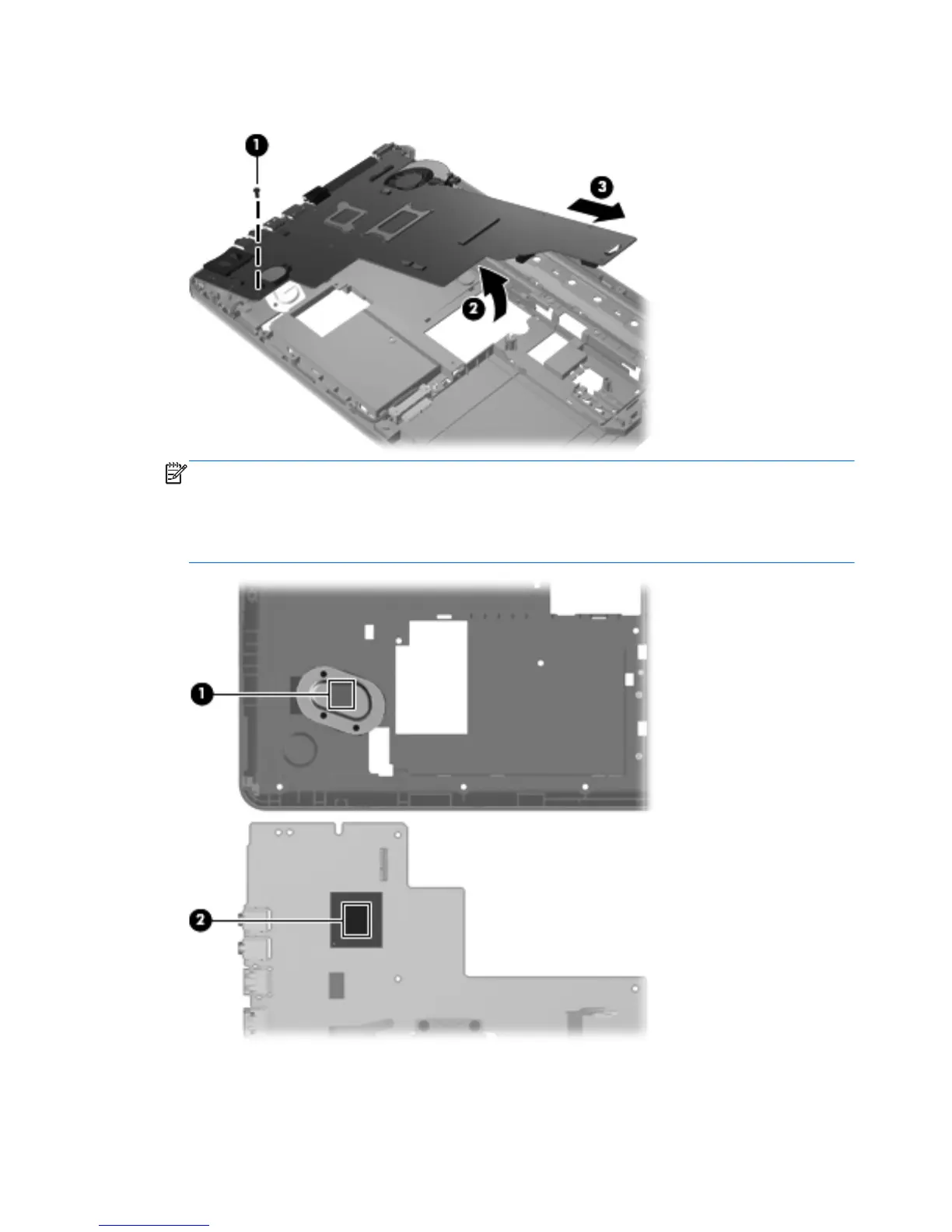 1

3

2

1

2