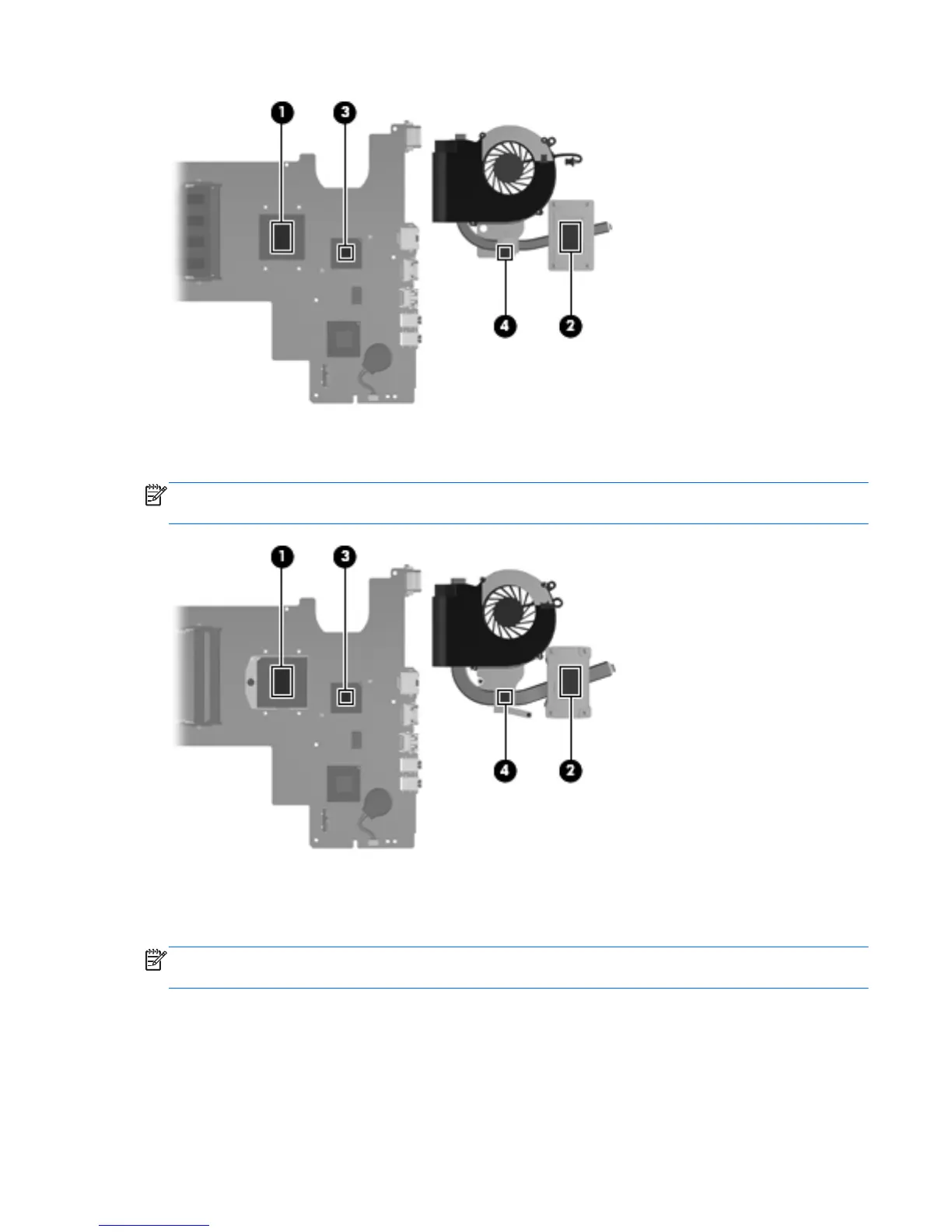 1
3
4
2

1
3
4
2