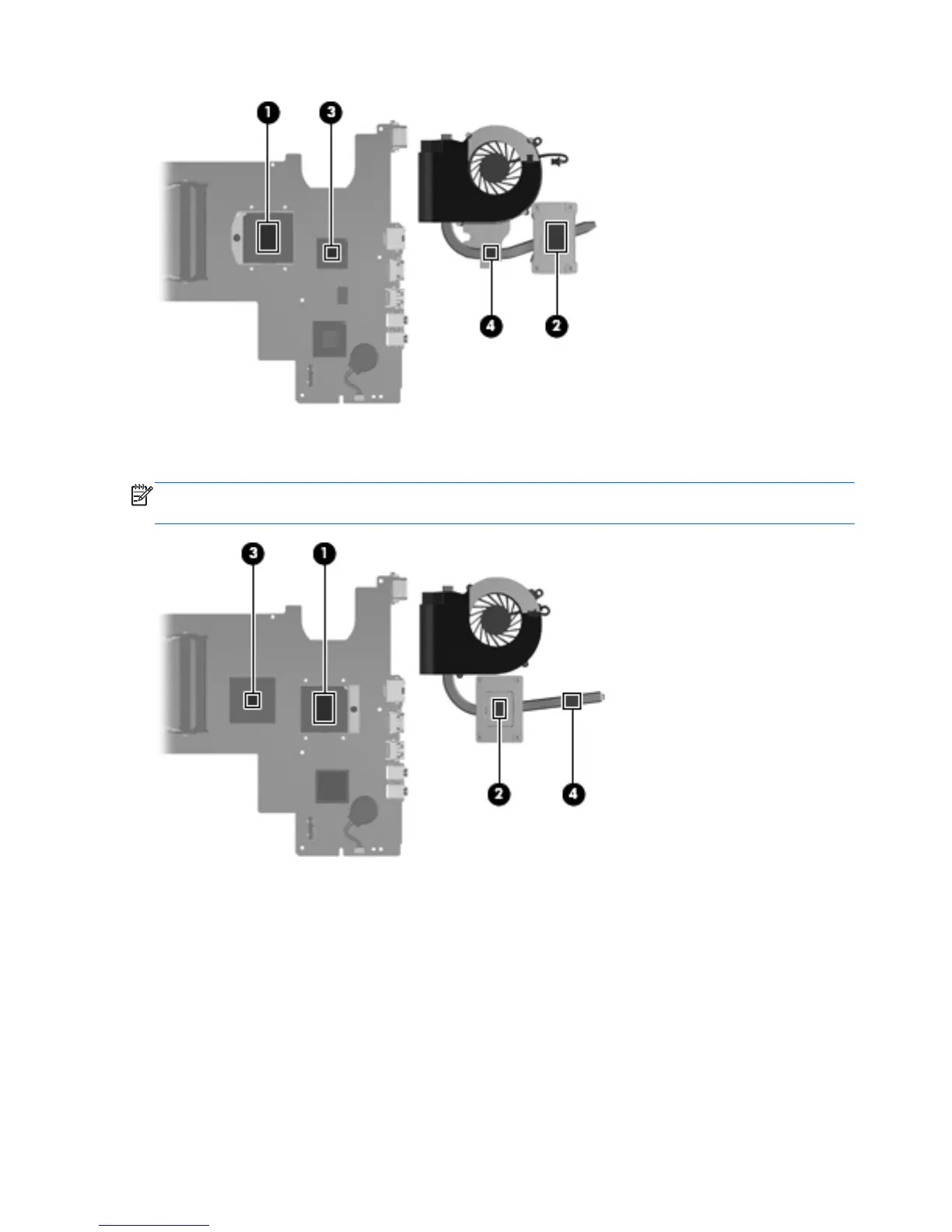 1
3
4
2

3
1
2
4