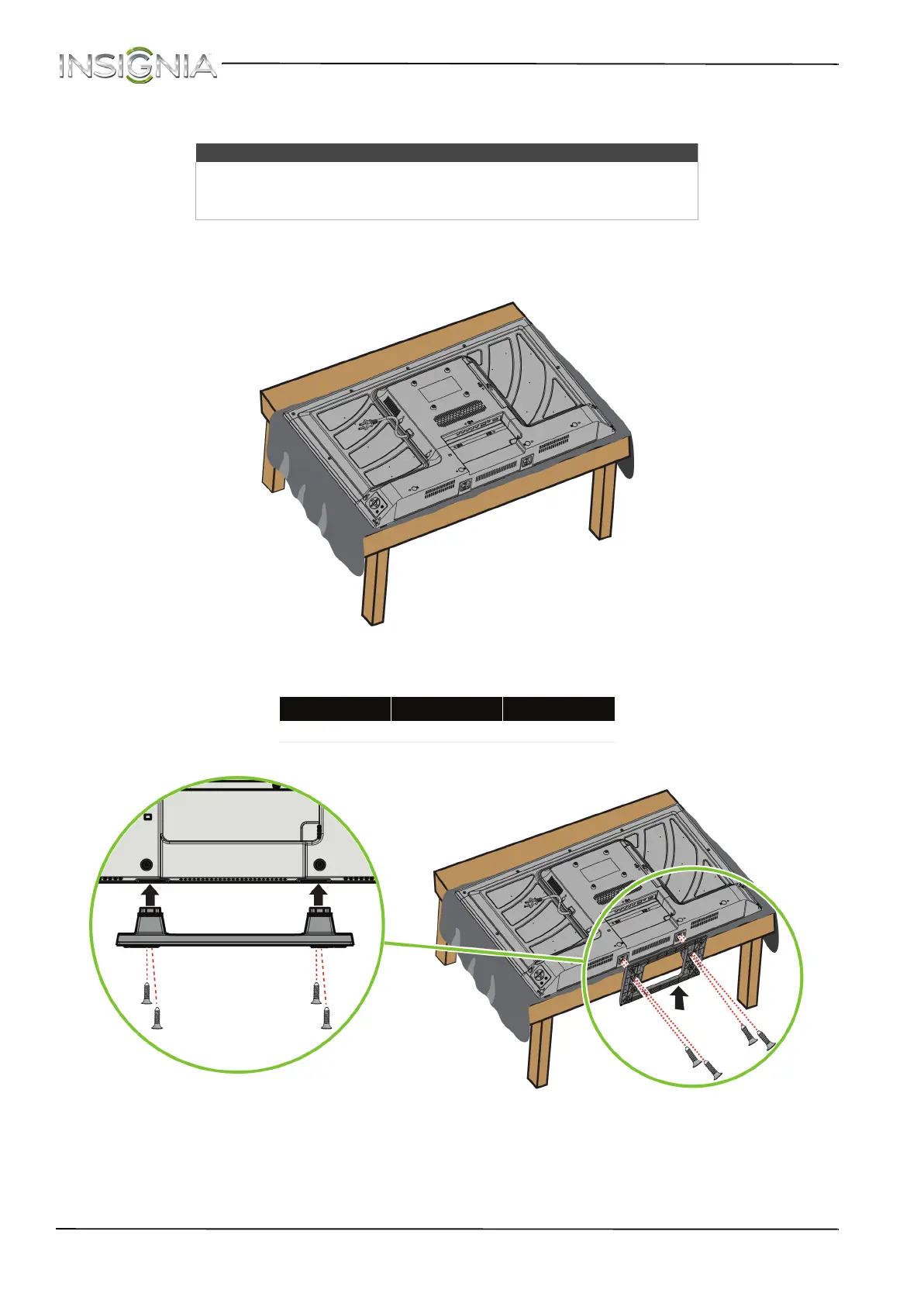 INSIGNIA