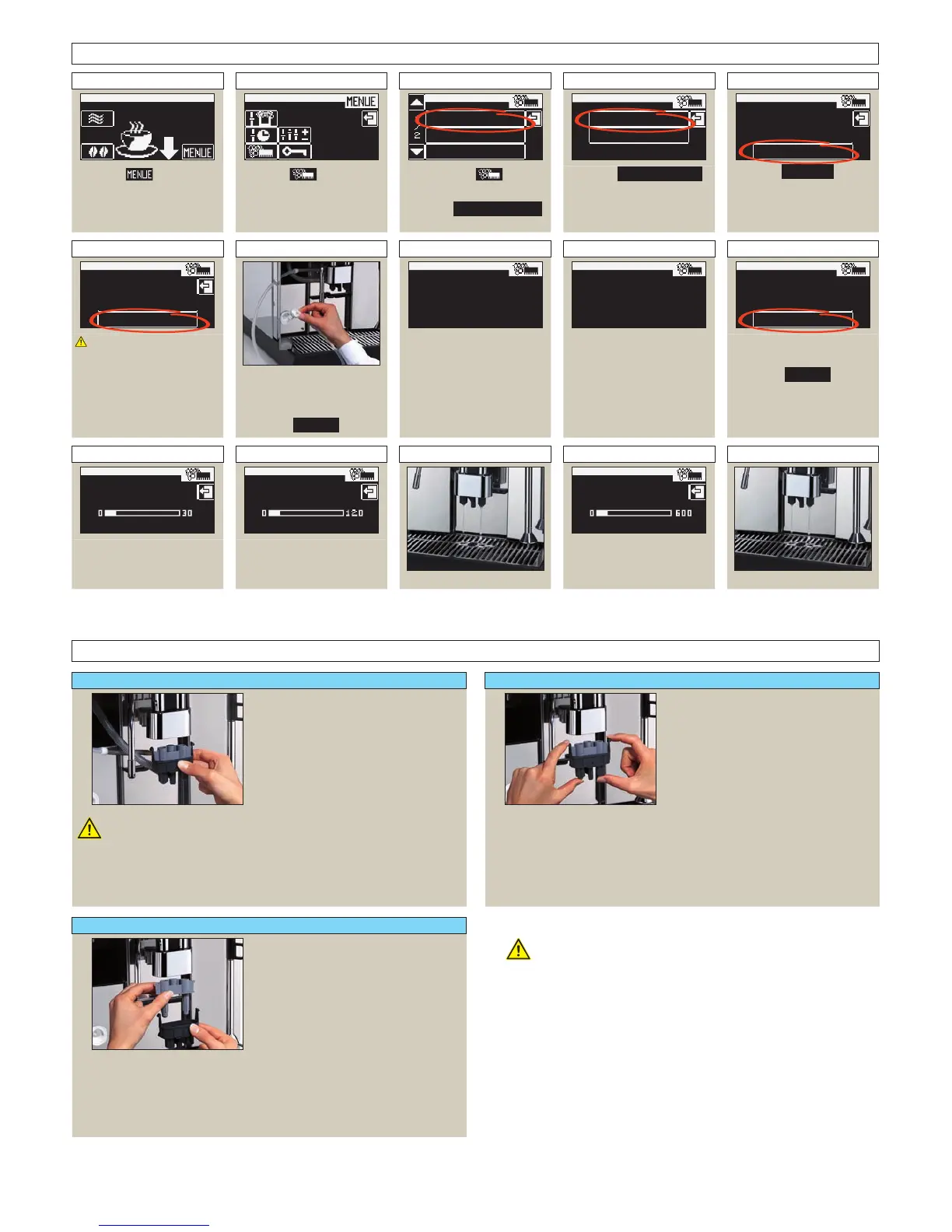 MENUE

MENUE

MENUE

2

0 30

0 120

0 600