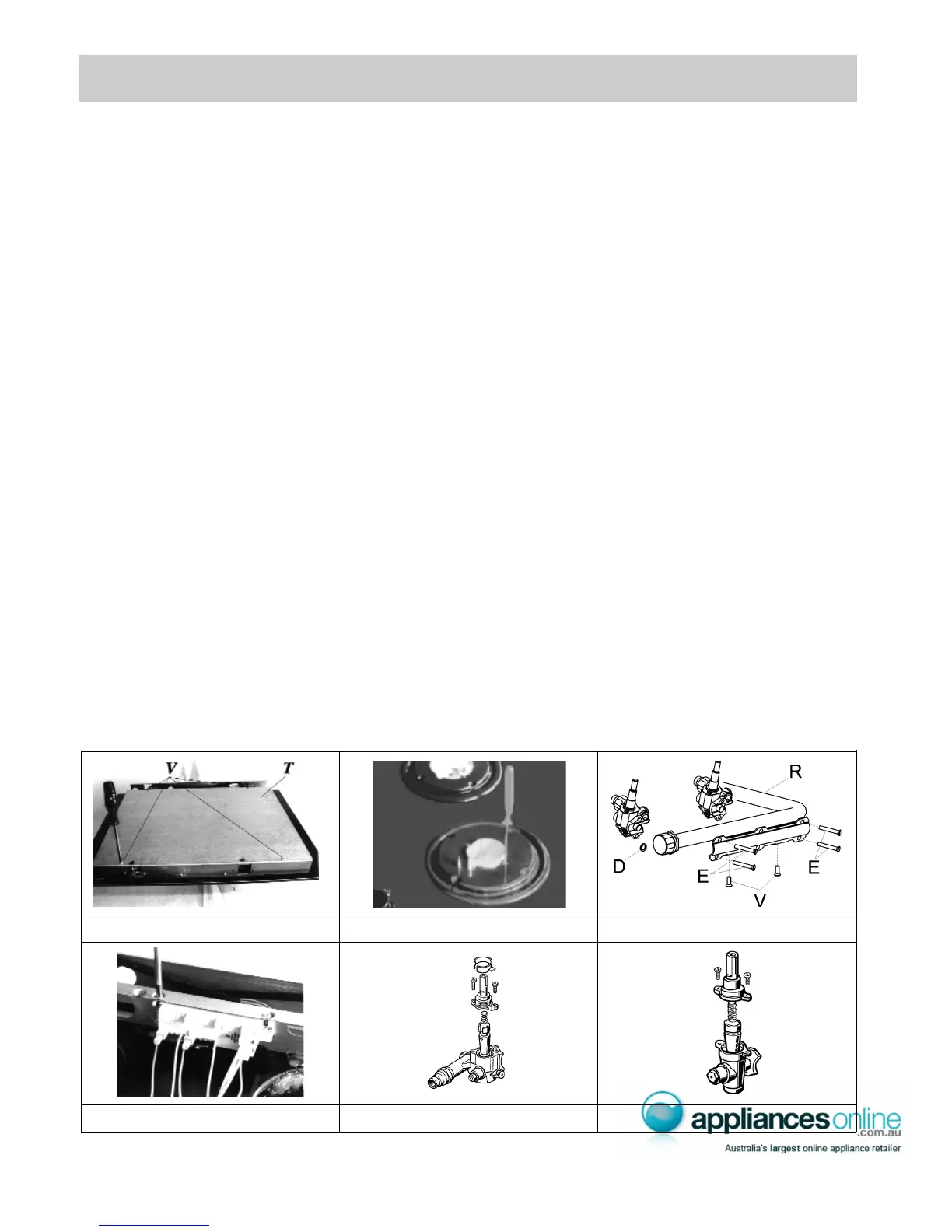 V T

R

D

E E

V

appliancesonline.com.au

Australia's largest online appliance retailer