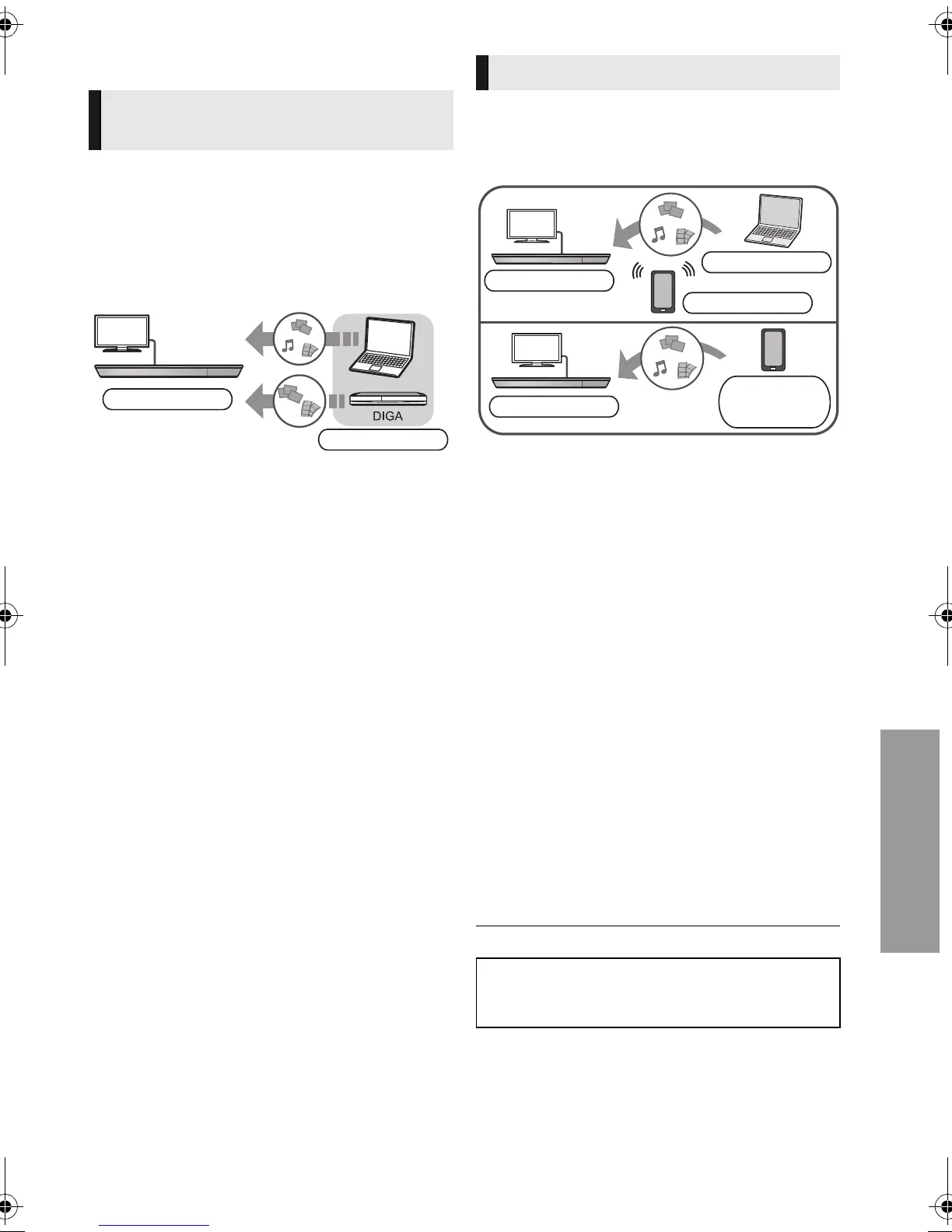 DIGA