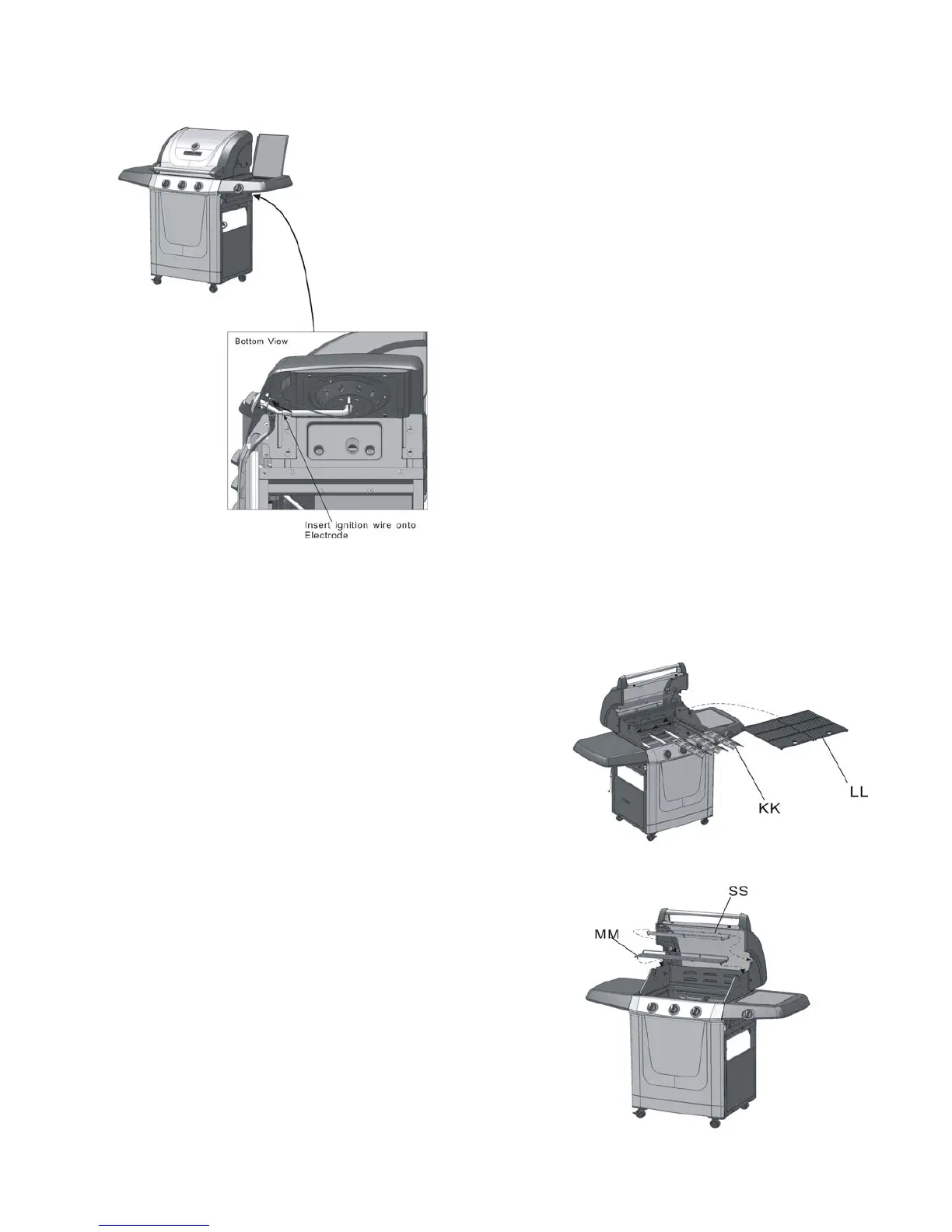 Bottom View

Insert ignition wire onto Electrode

KK

LL

SS

MM