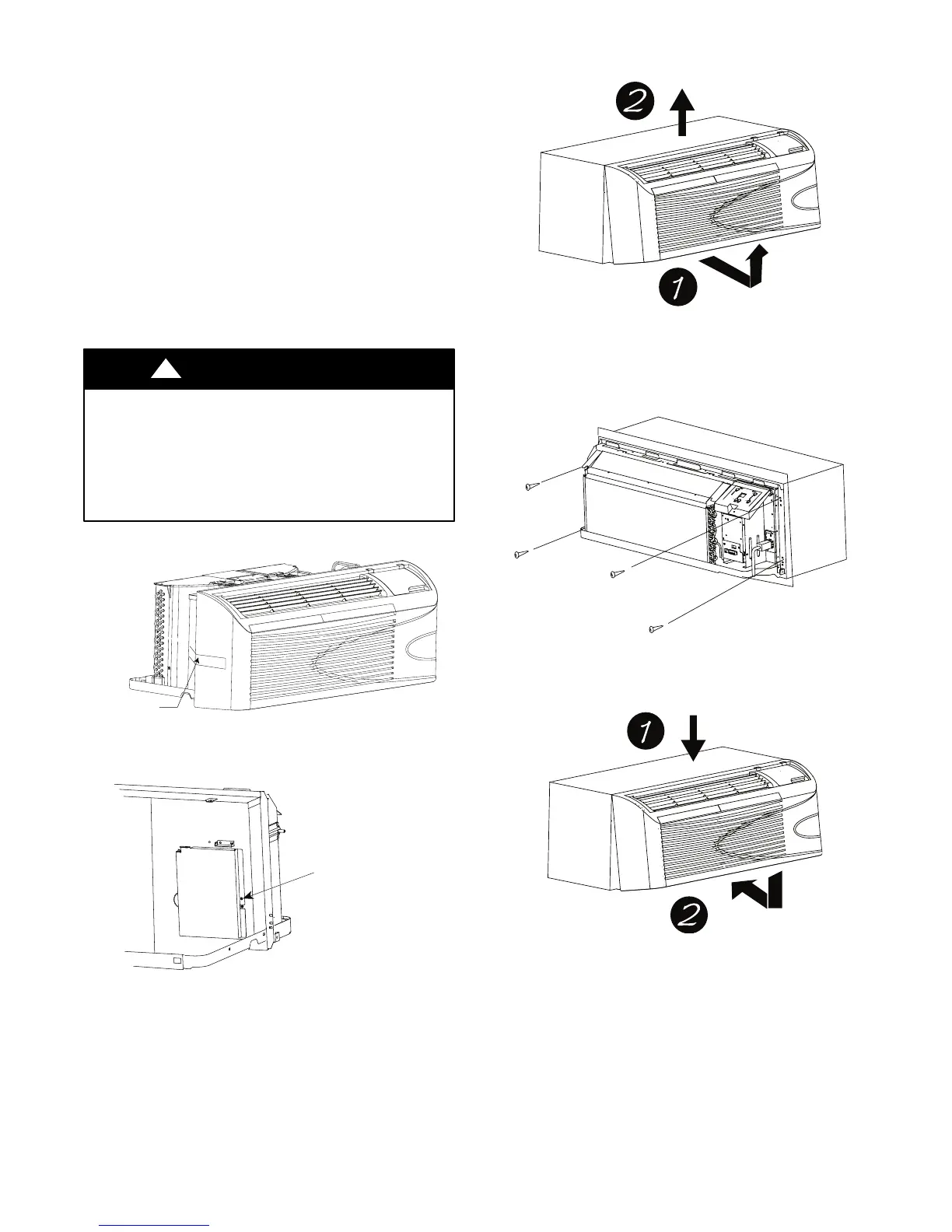 2

1

1

2