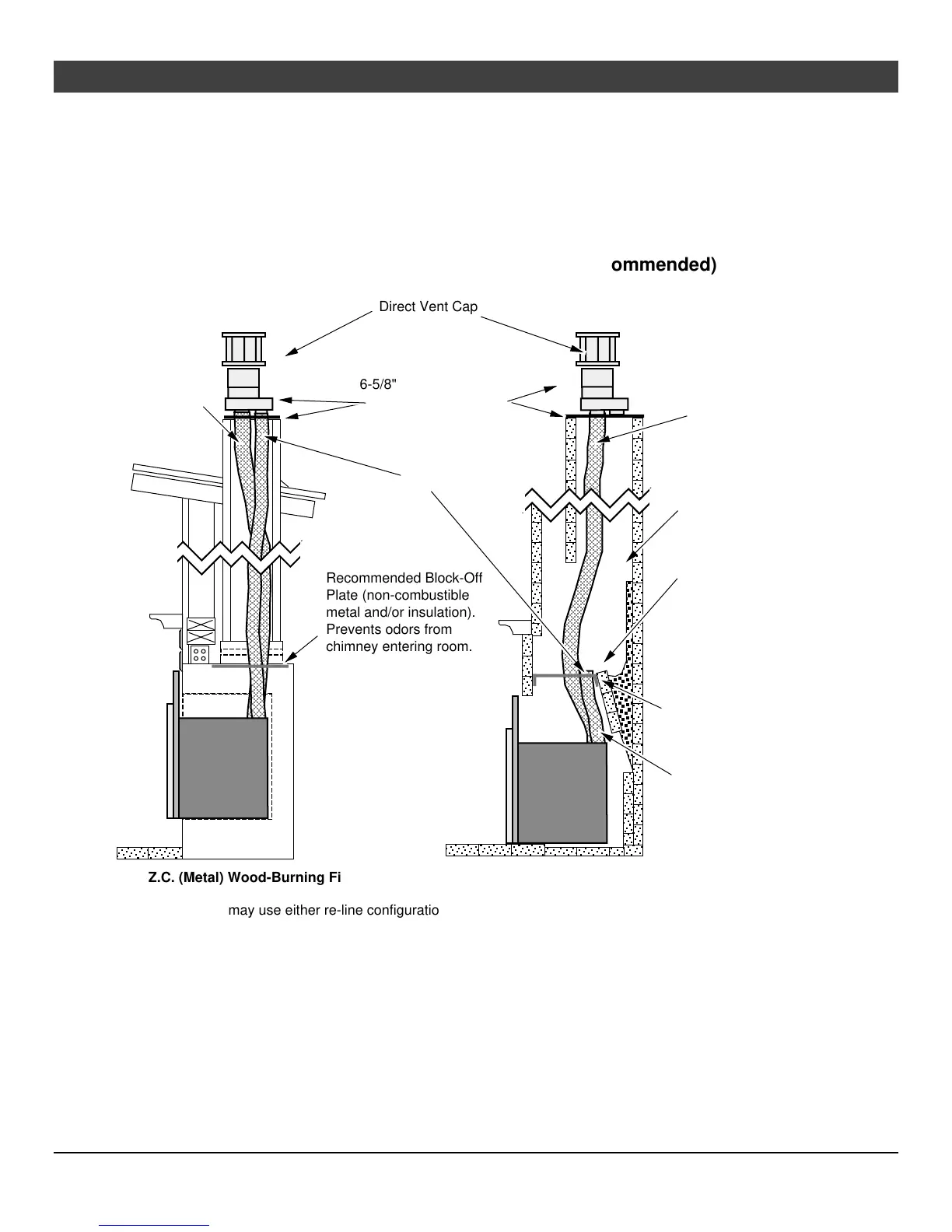 ommended)

Direct Vent Cap

6-5/8"

Recommended Block-Off Plate (non-combustible metal and/or insulation). Prevents odors from chimney entering room.

Z.C. (Metal) Wood-Burning Fi

may use either re-line configuratio