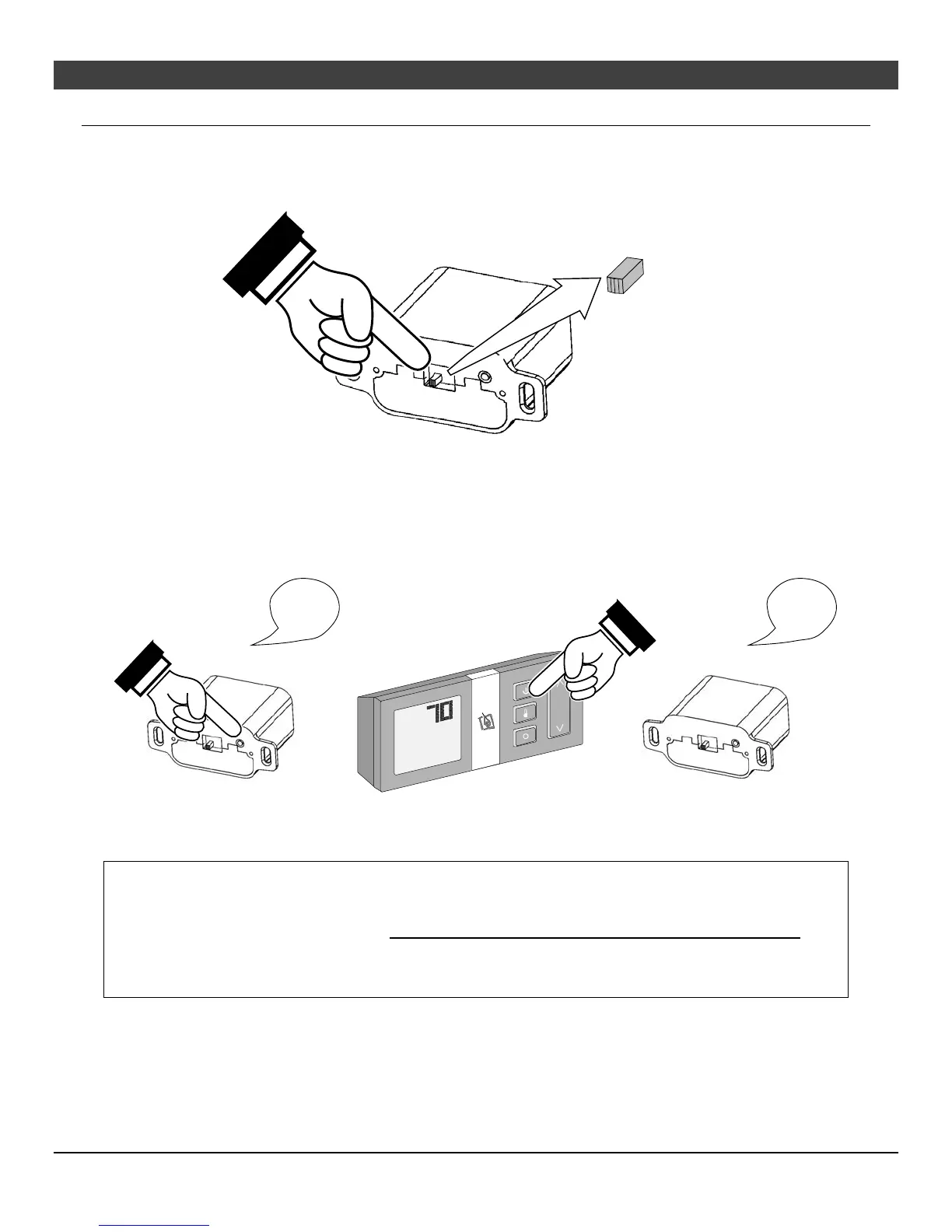 70